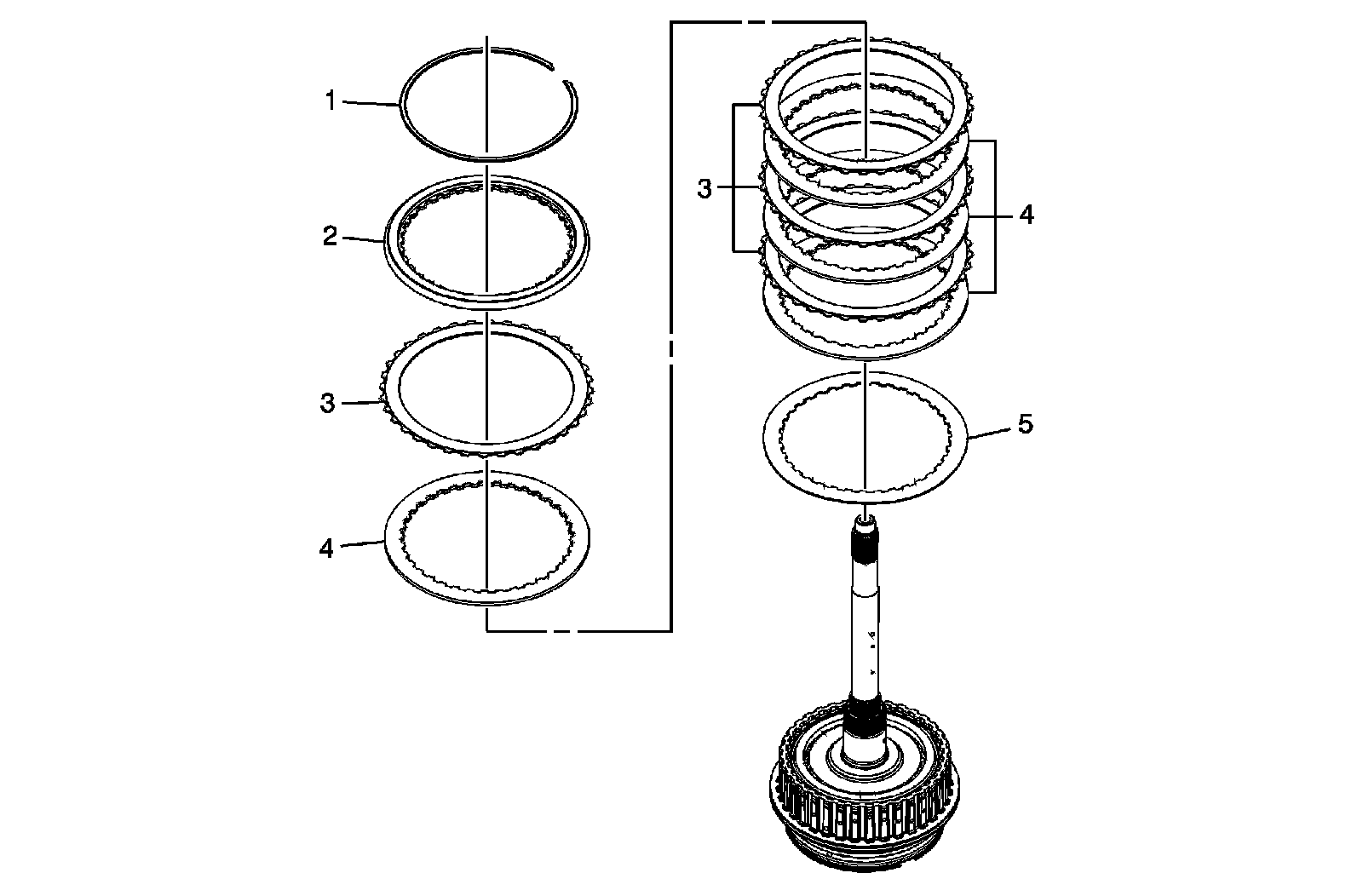 1
2
3
4
3
4
5