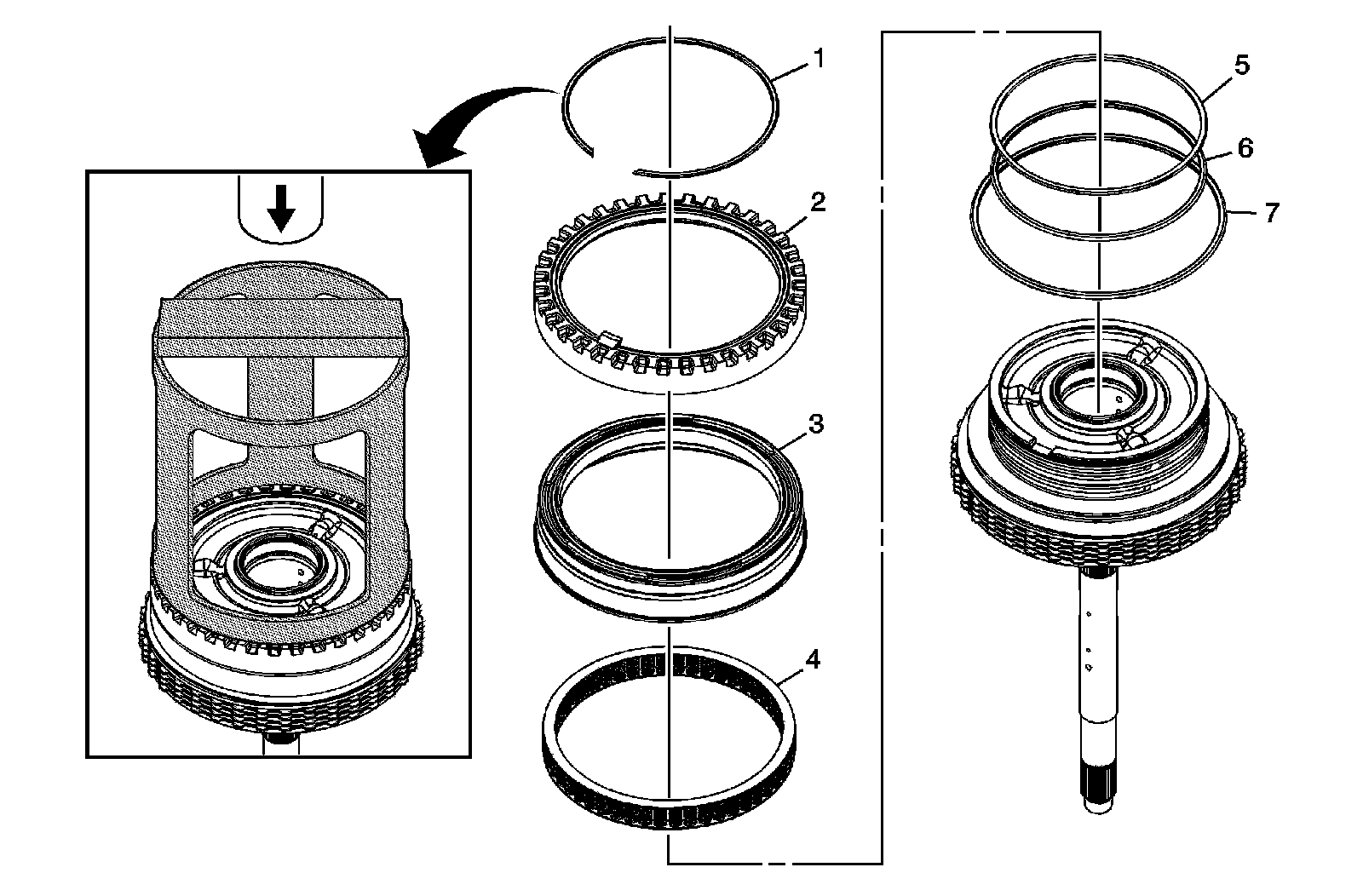 1
2
3
4
5
6
7