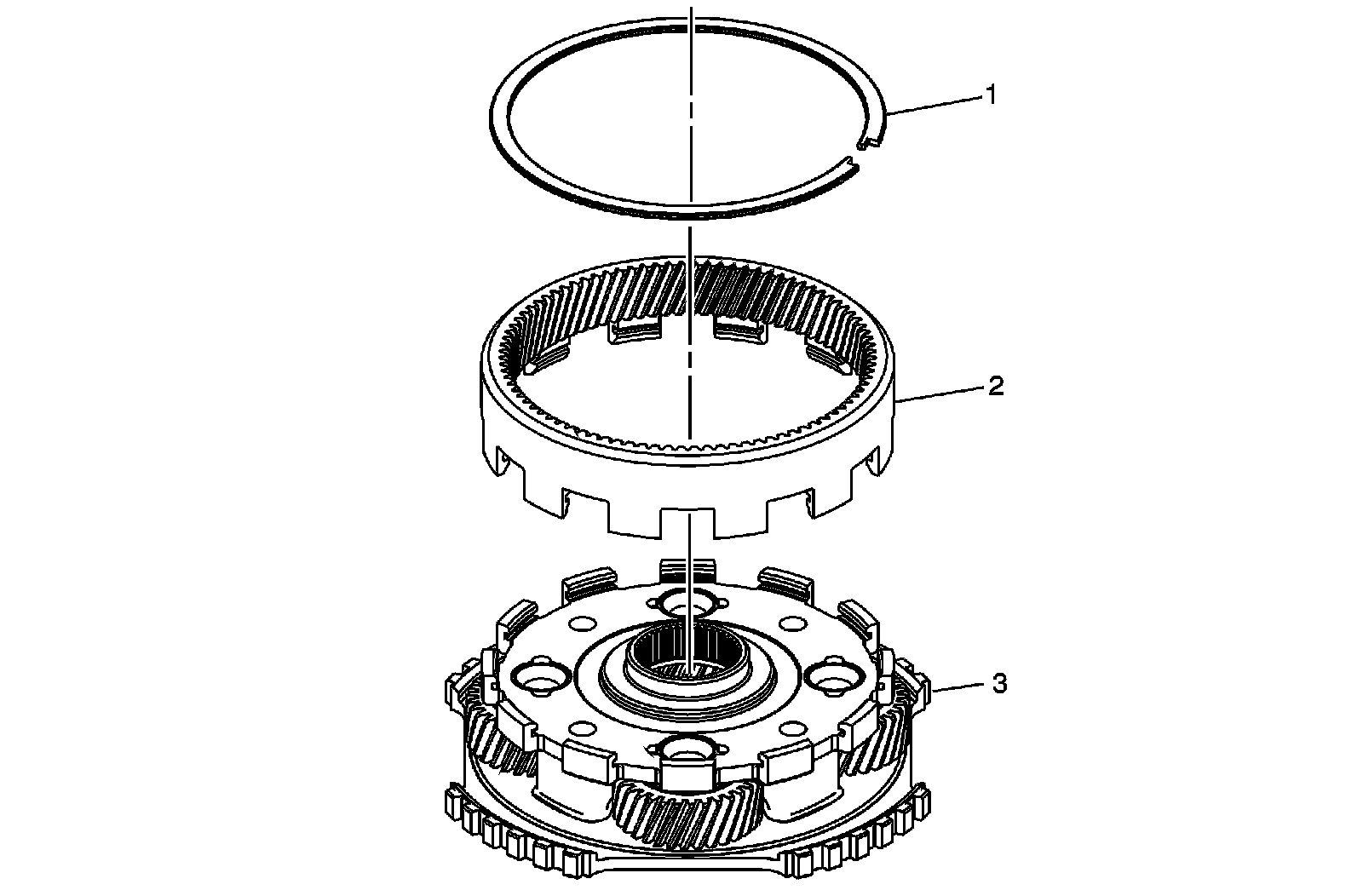 1

2

3