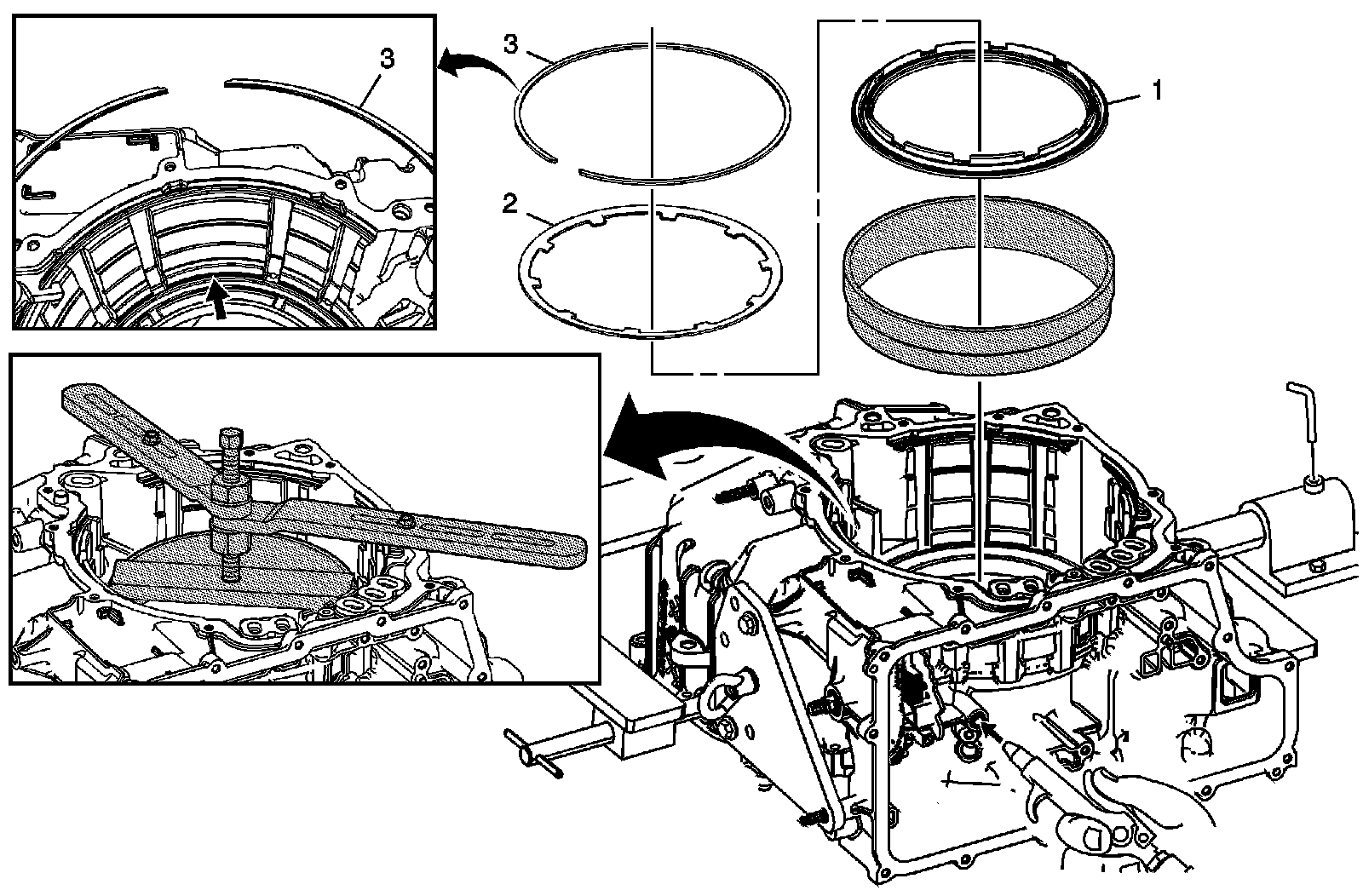 3
3
1
2