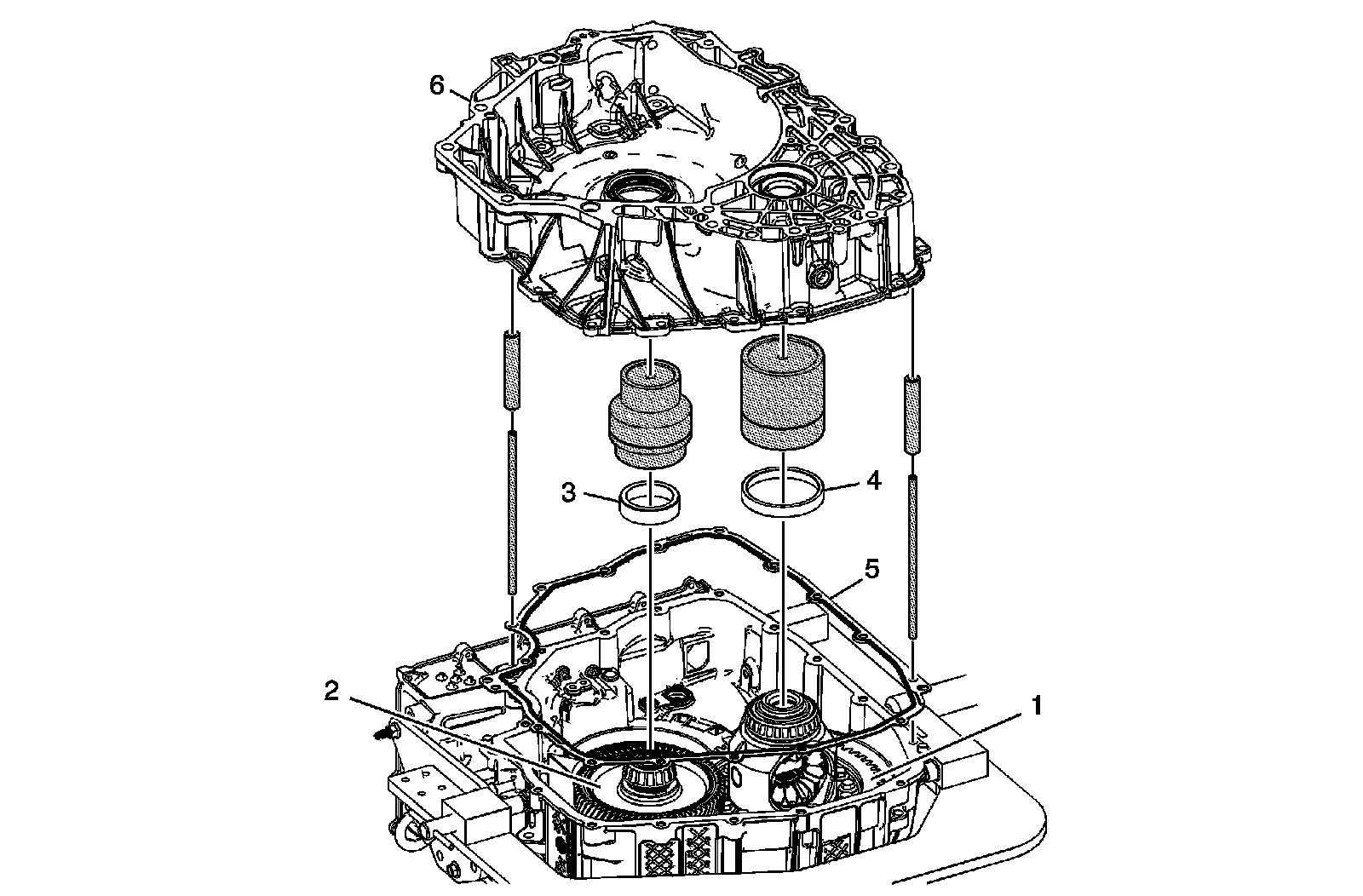 6

3

4

5

2

1