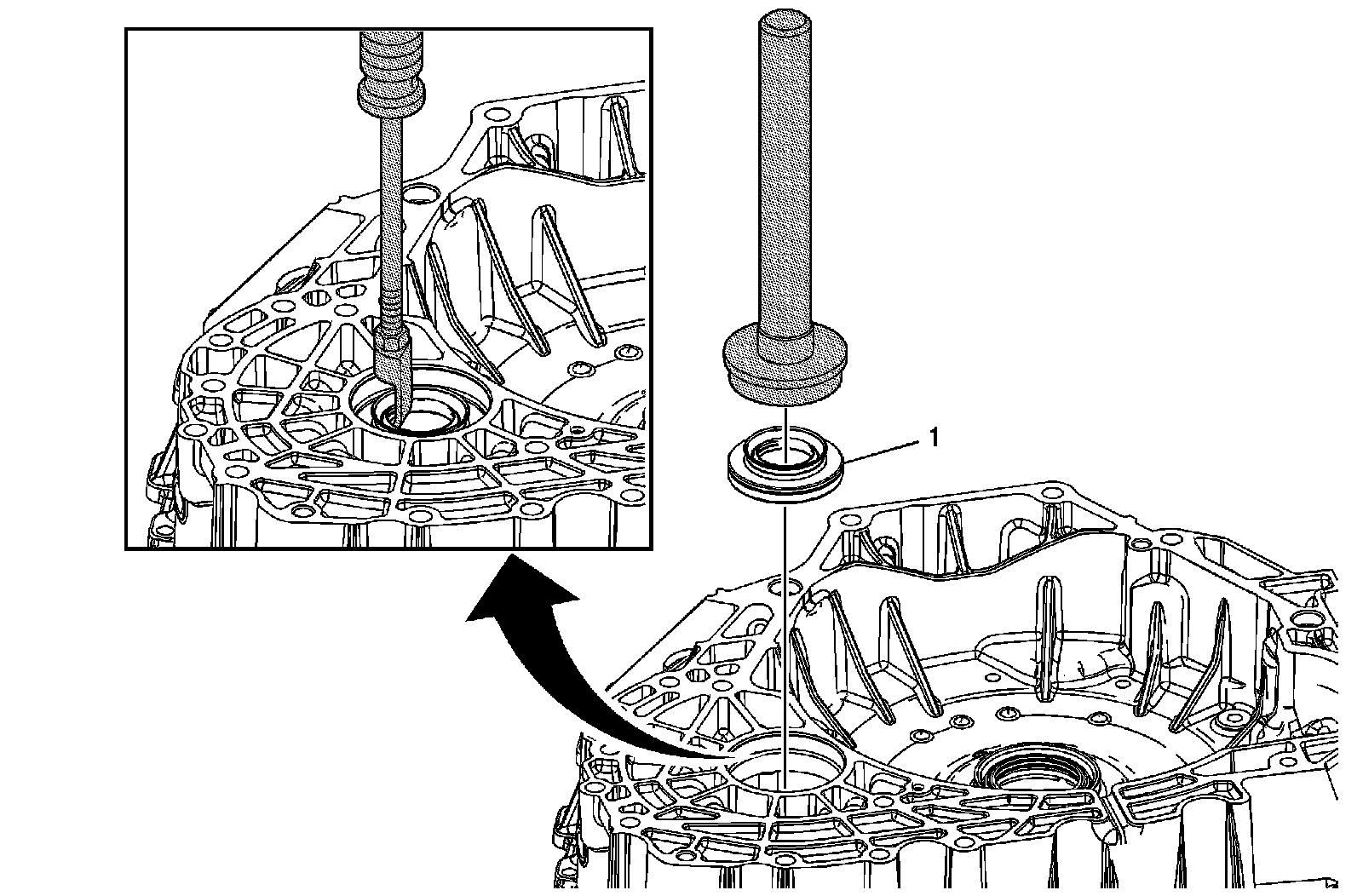 1