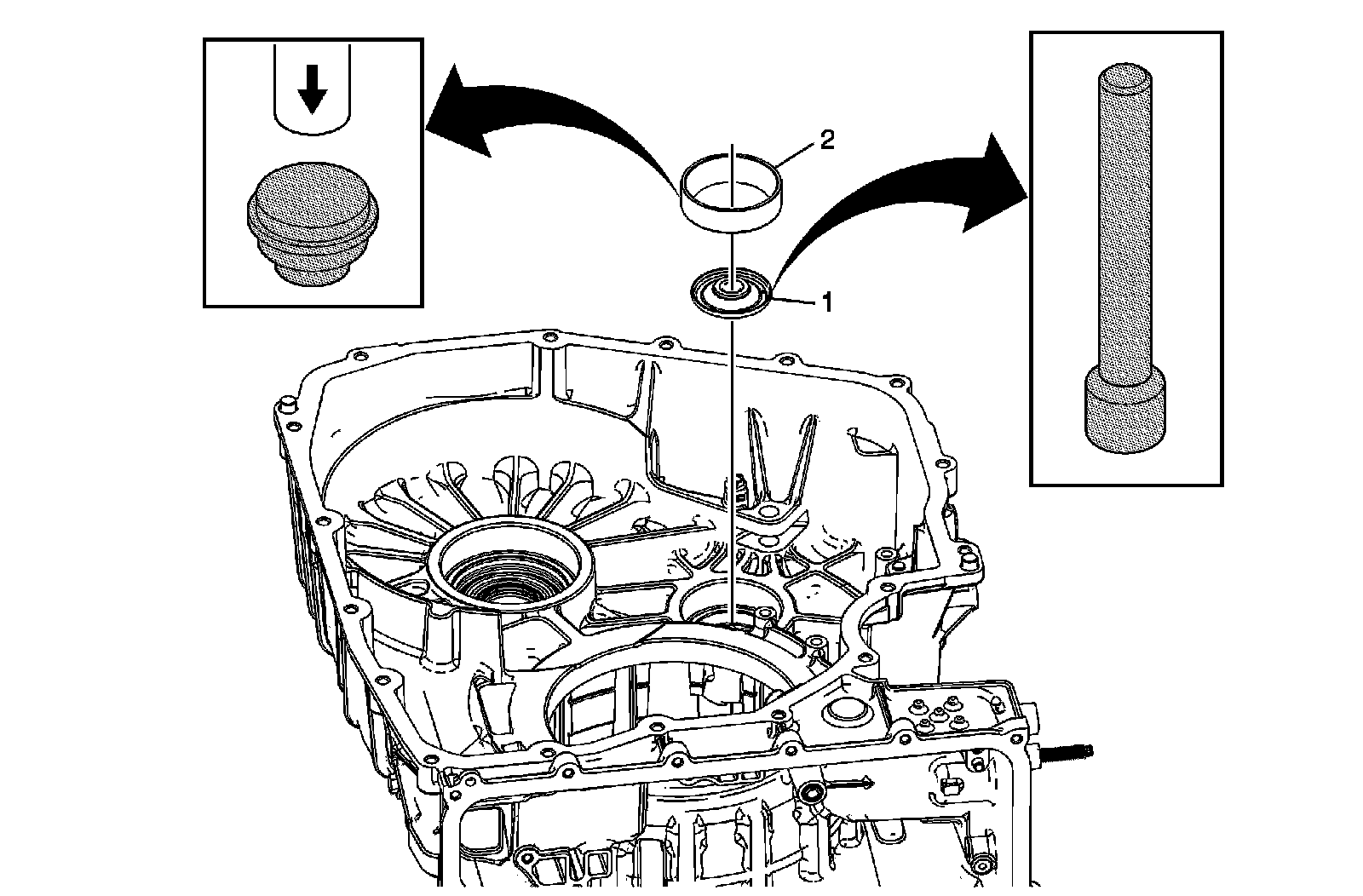 2
1