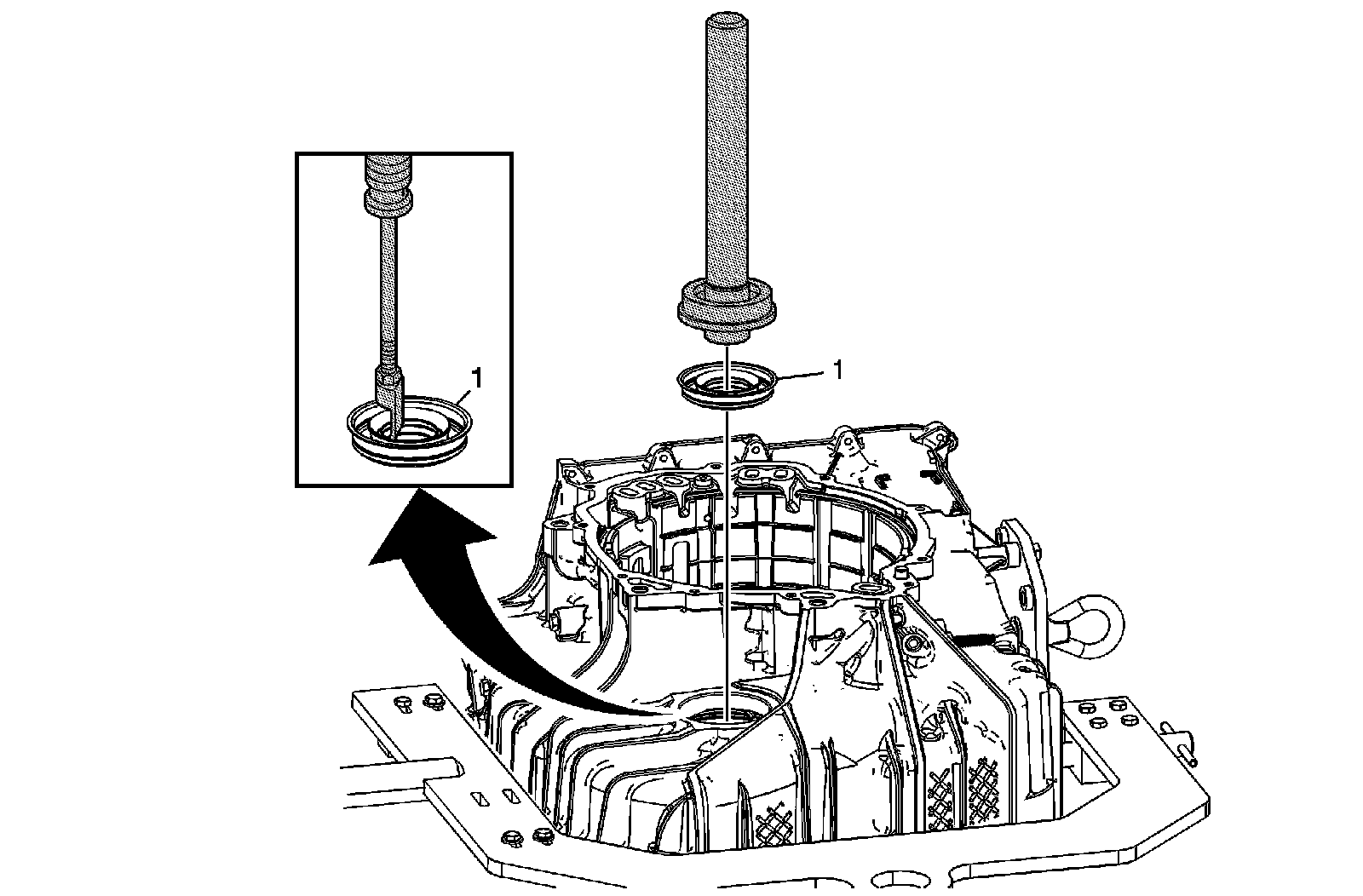 1

1