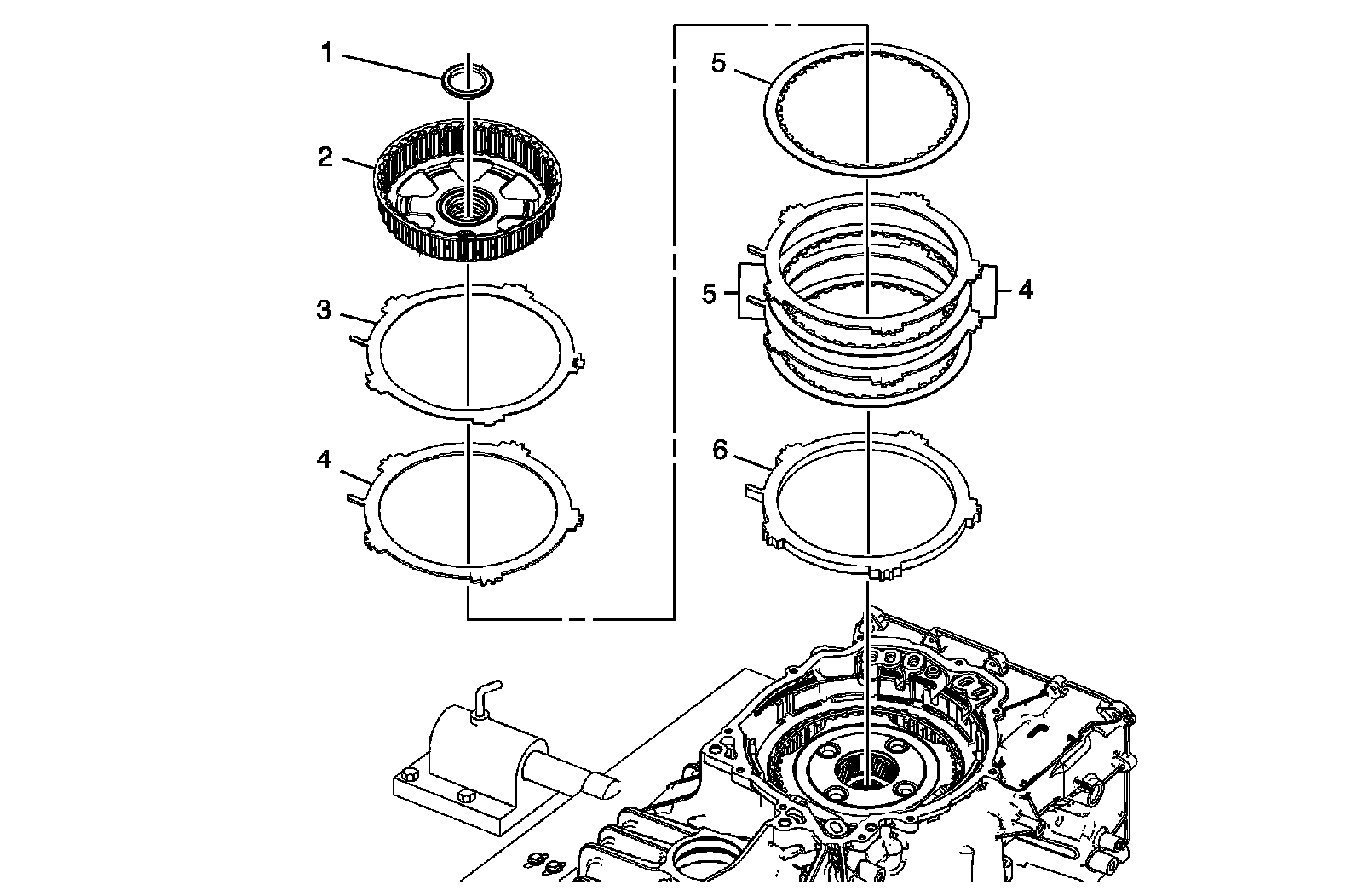 1
2
3
4
5
5
4
6