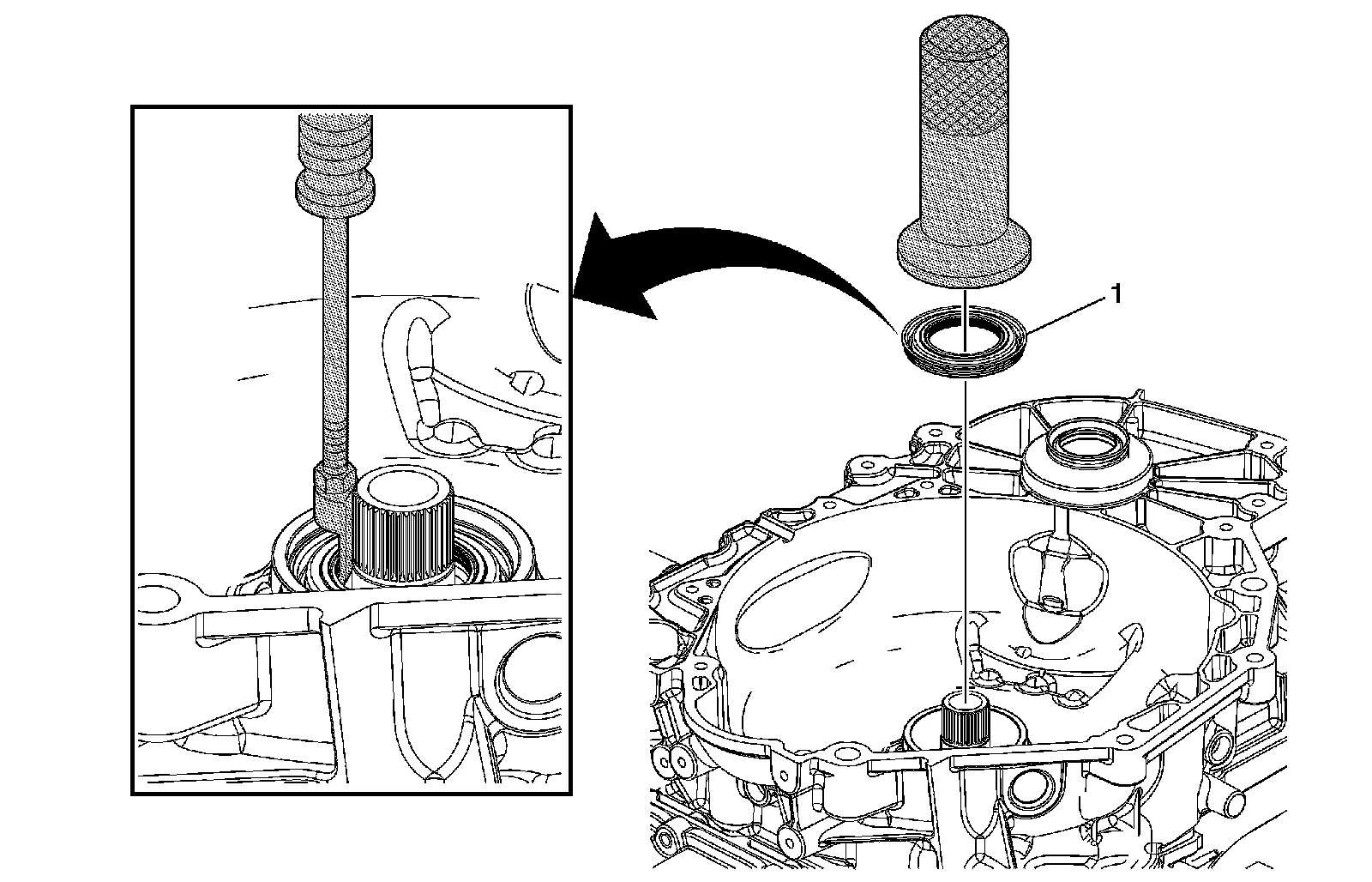 1