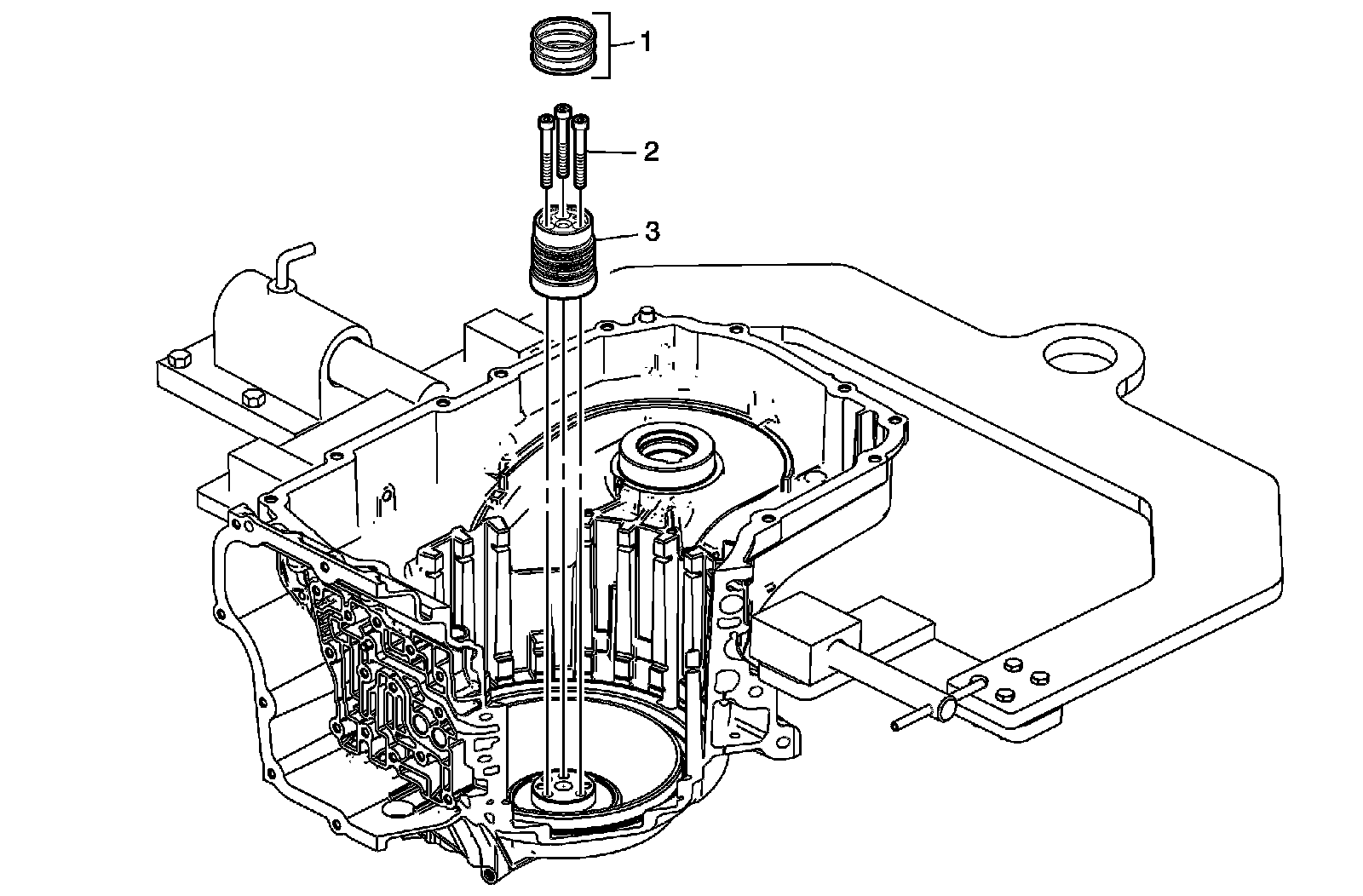 1
2
3