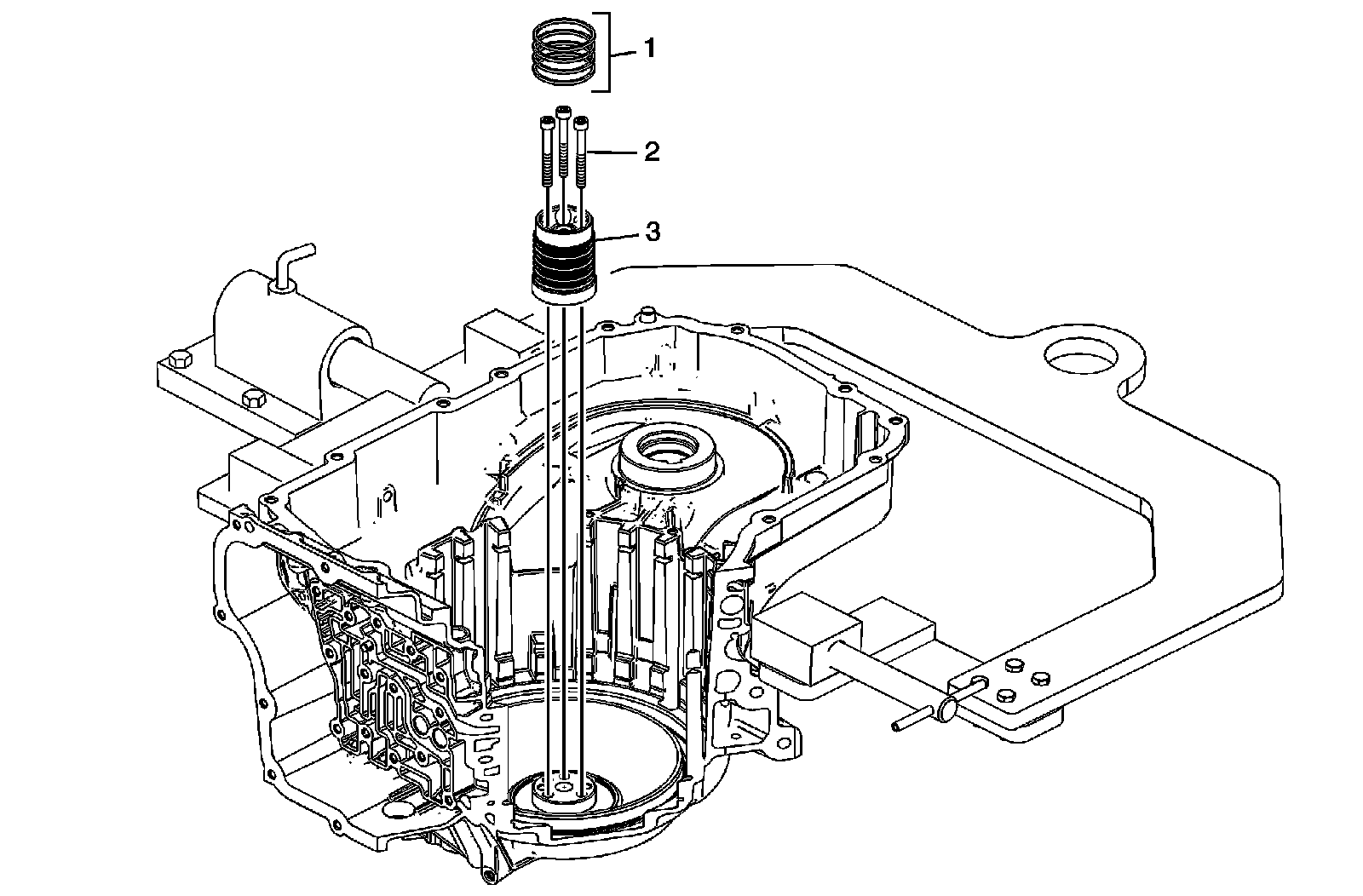 1
2
3