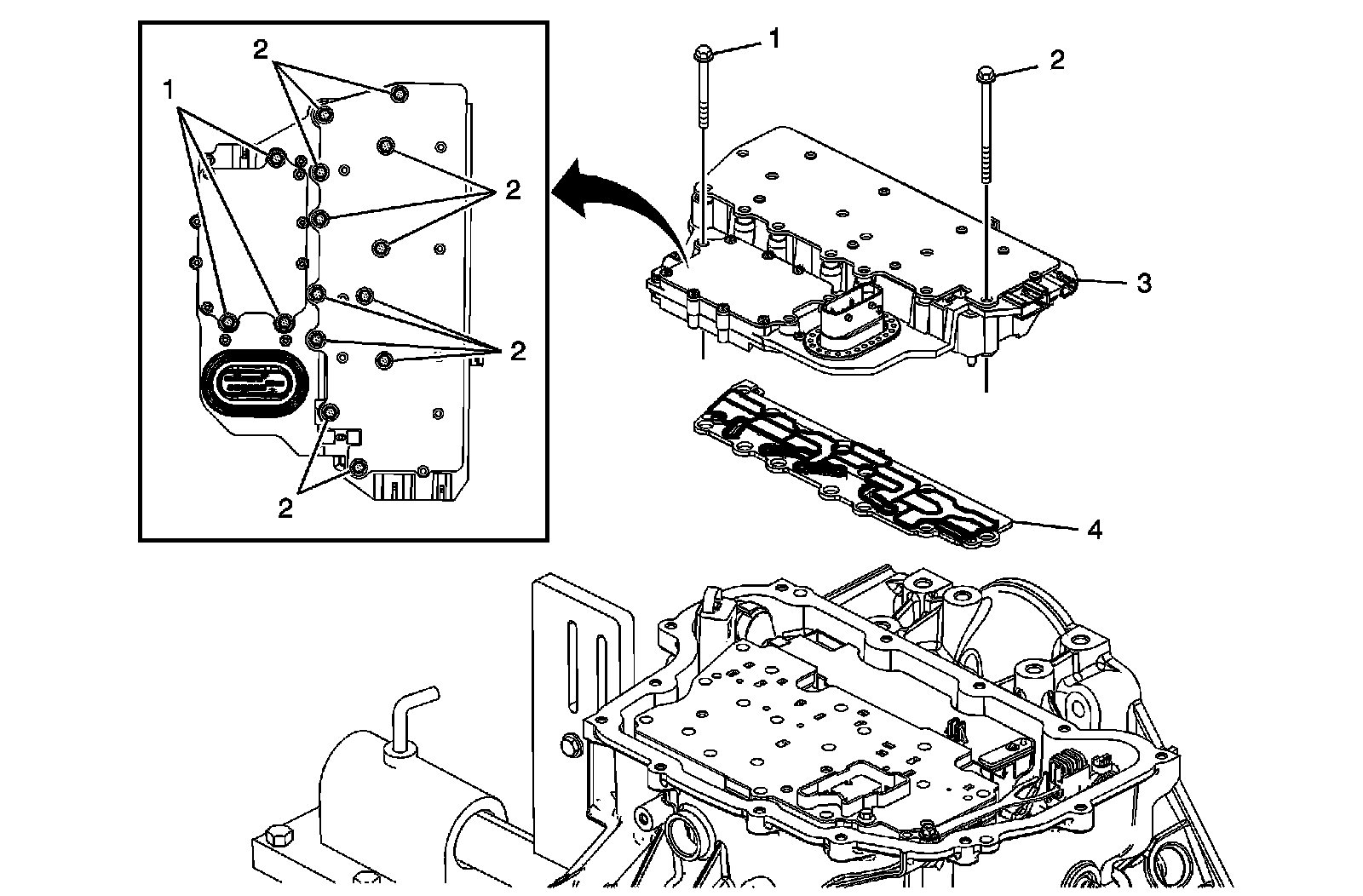 2
1
2
2
2
1
2
3
4