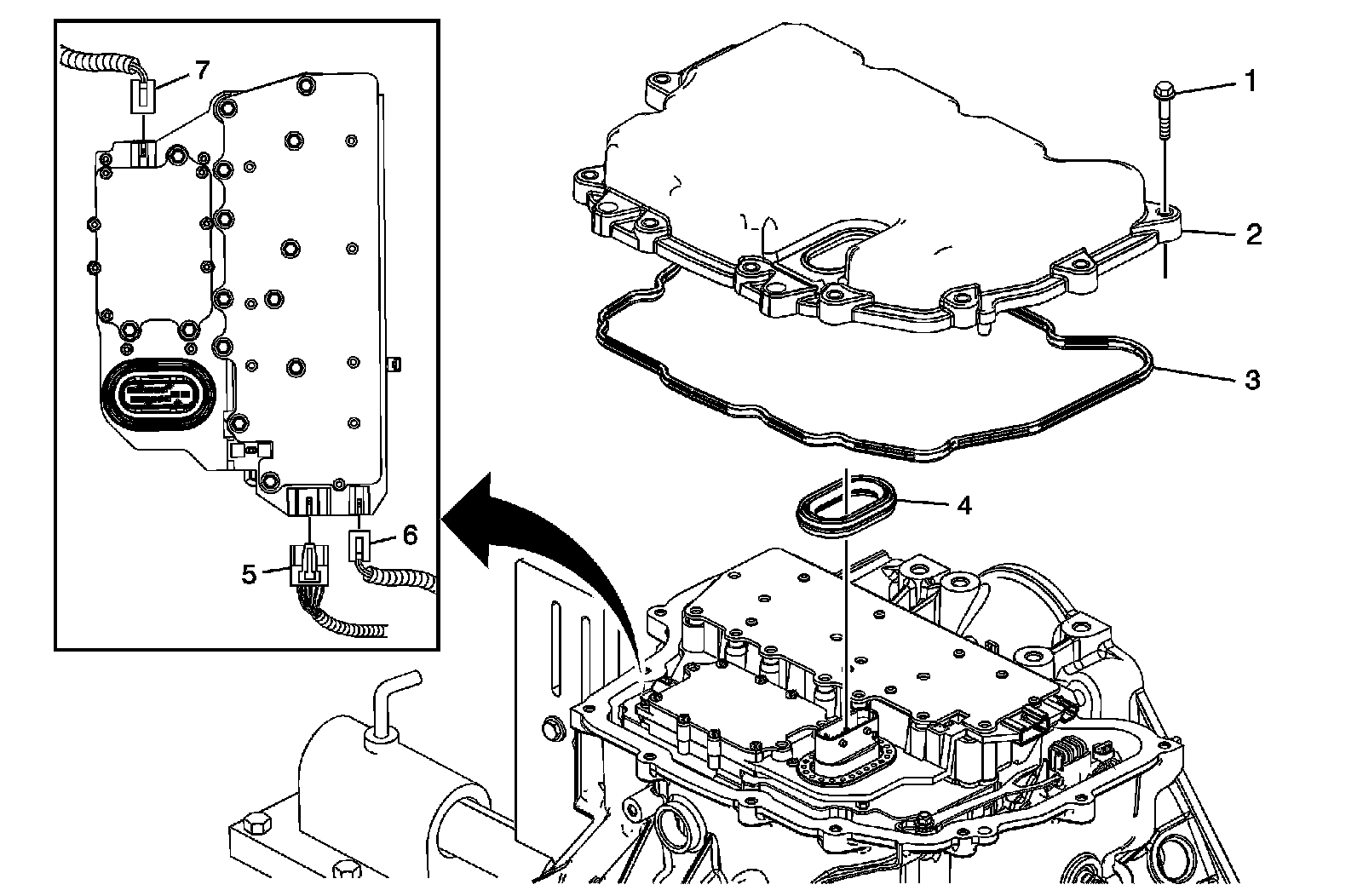 7
1
2
3
4
6
5