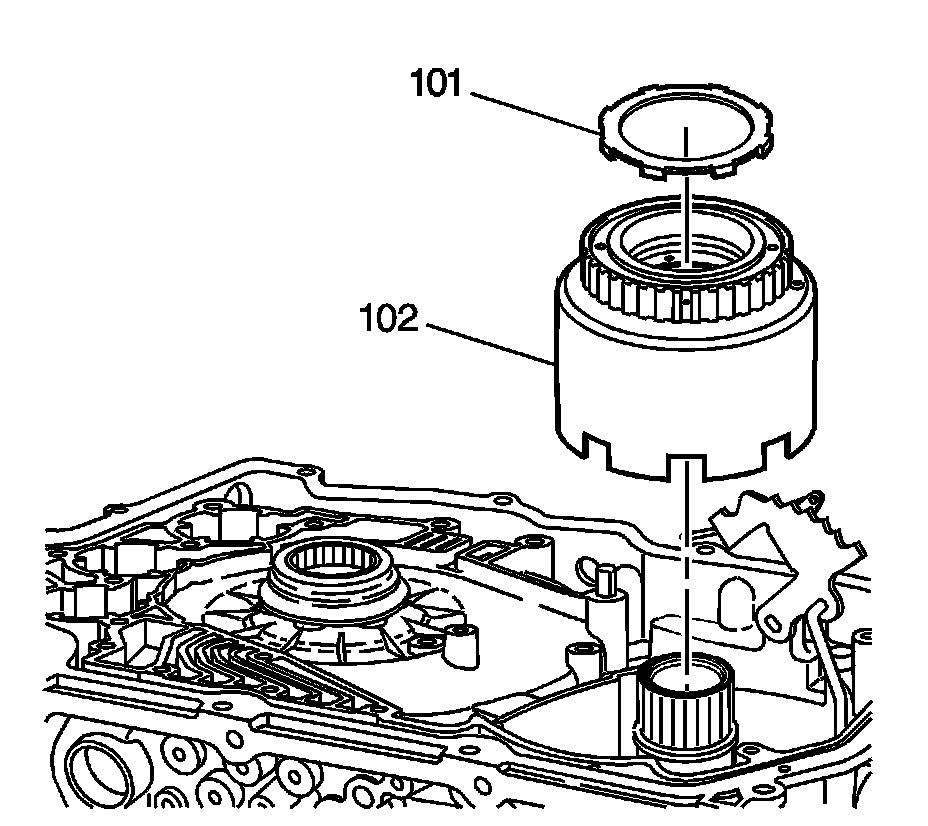 101
102