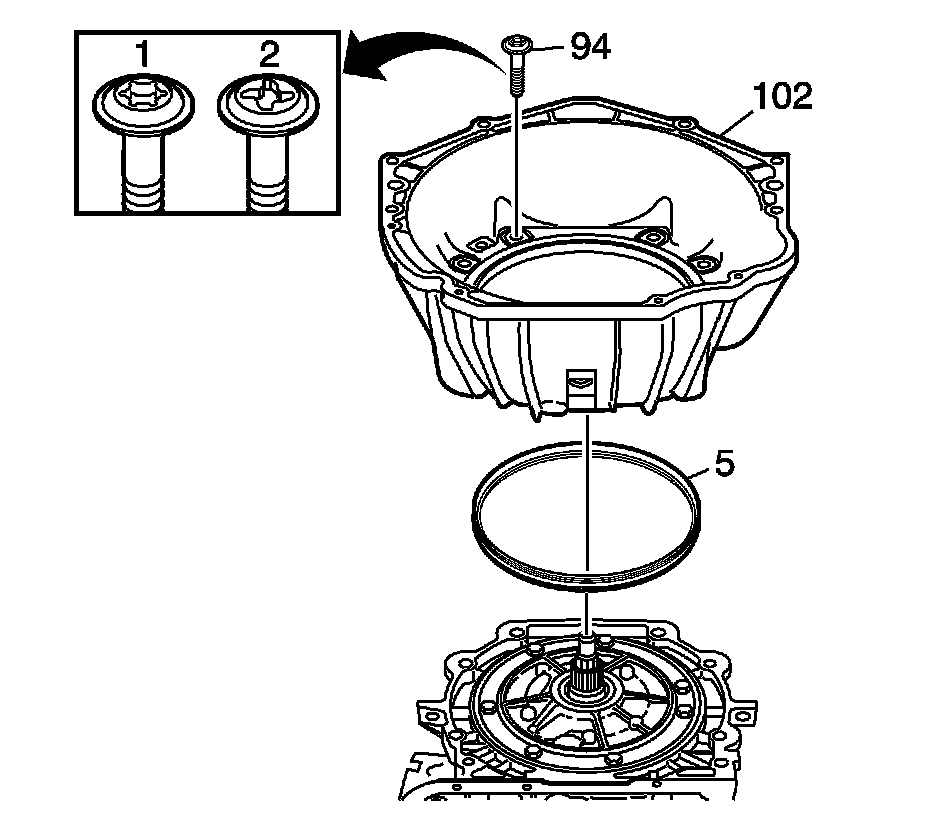 1
2
94
102
5