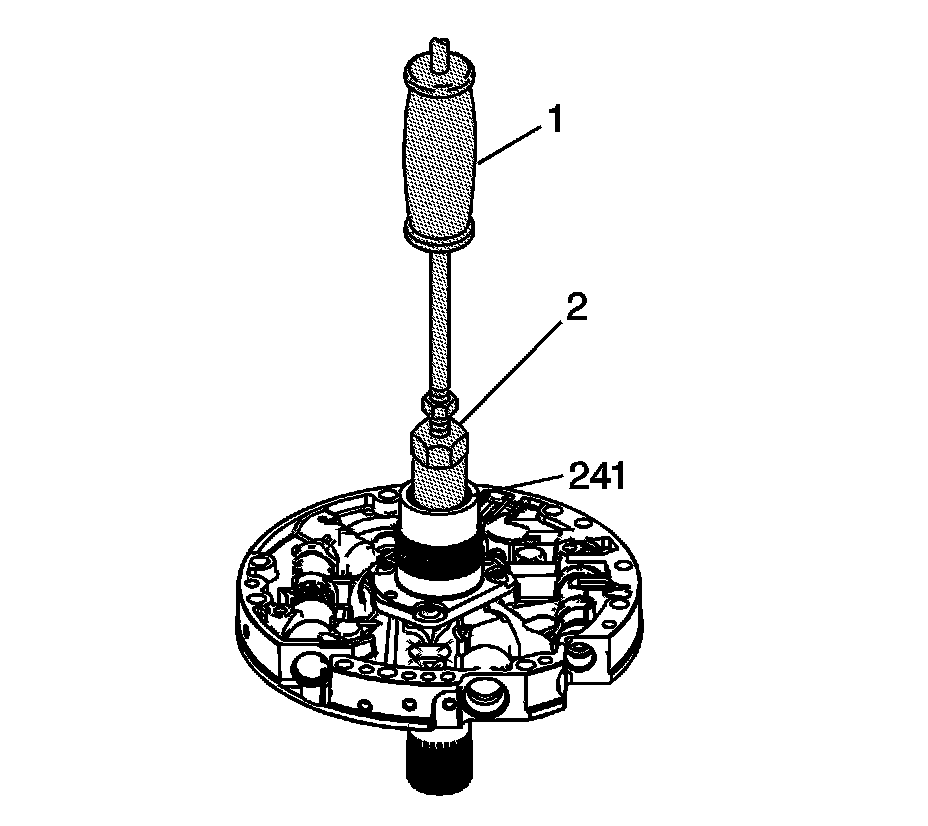 1
2
241