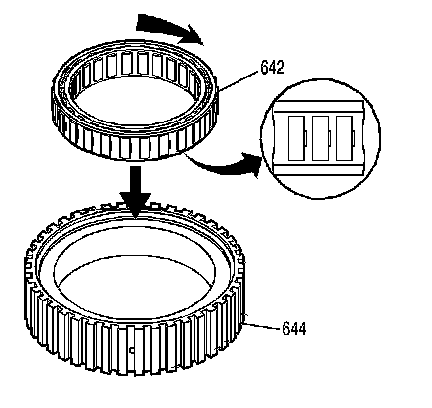 642

644