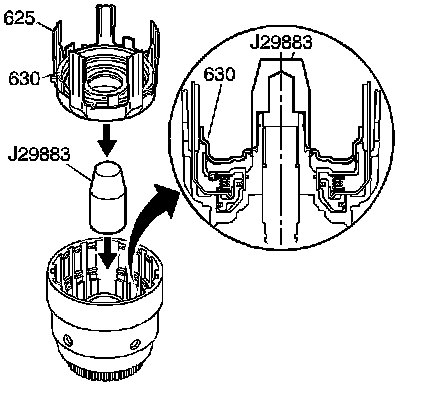 625

630

J29883

J29883

630