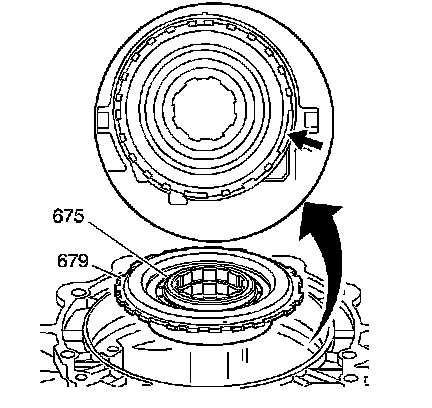 675

679