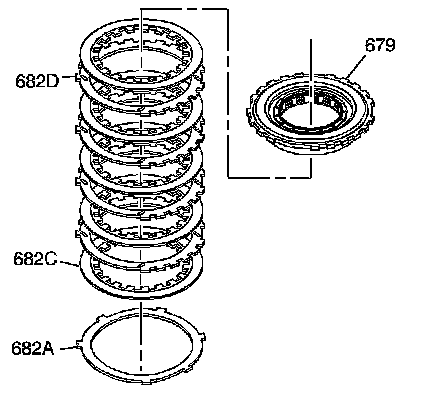 679

682D

682C

682A