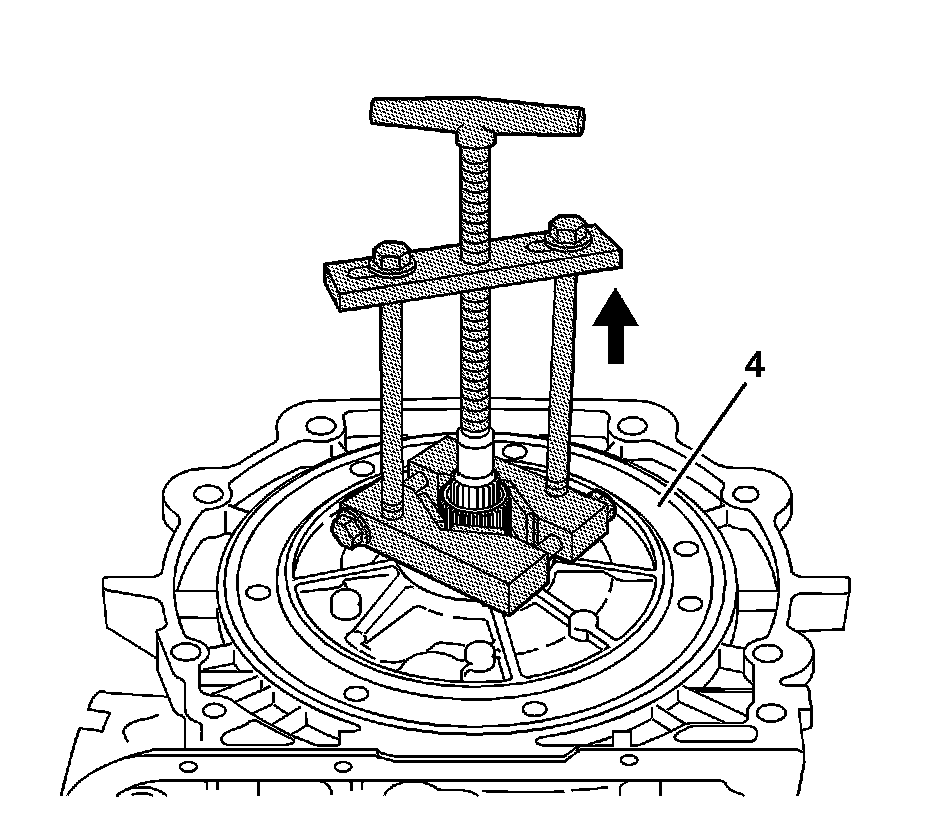 4