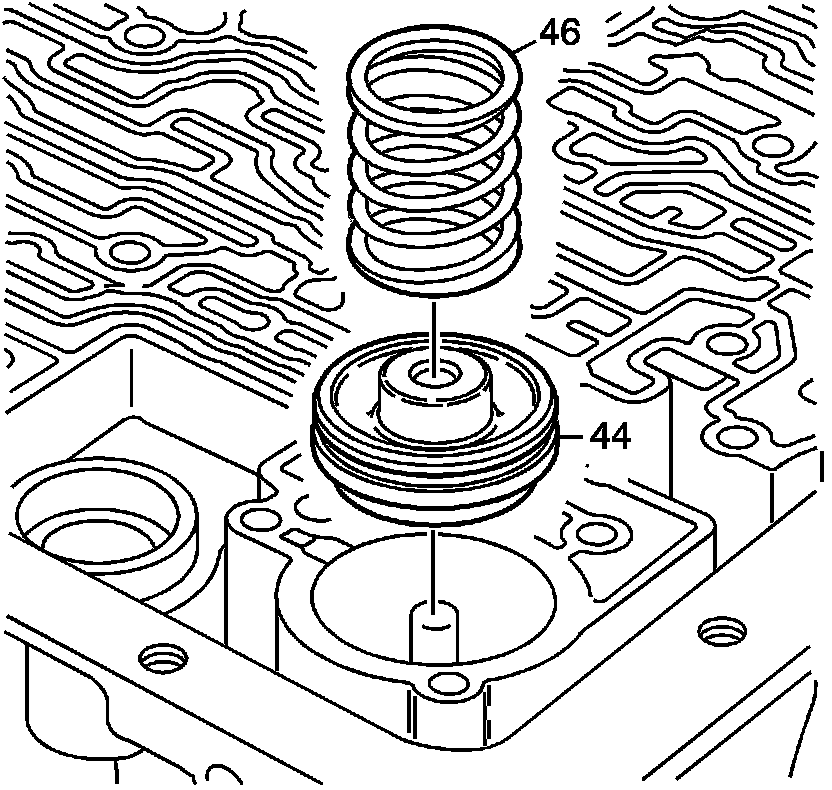 46
44