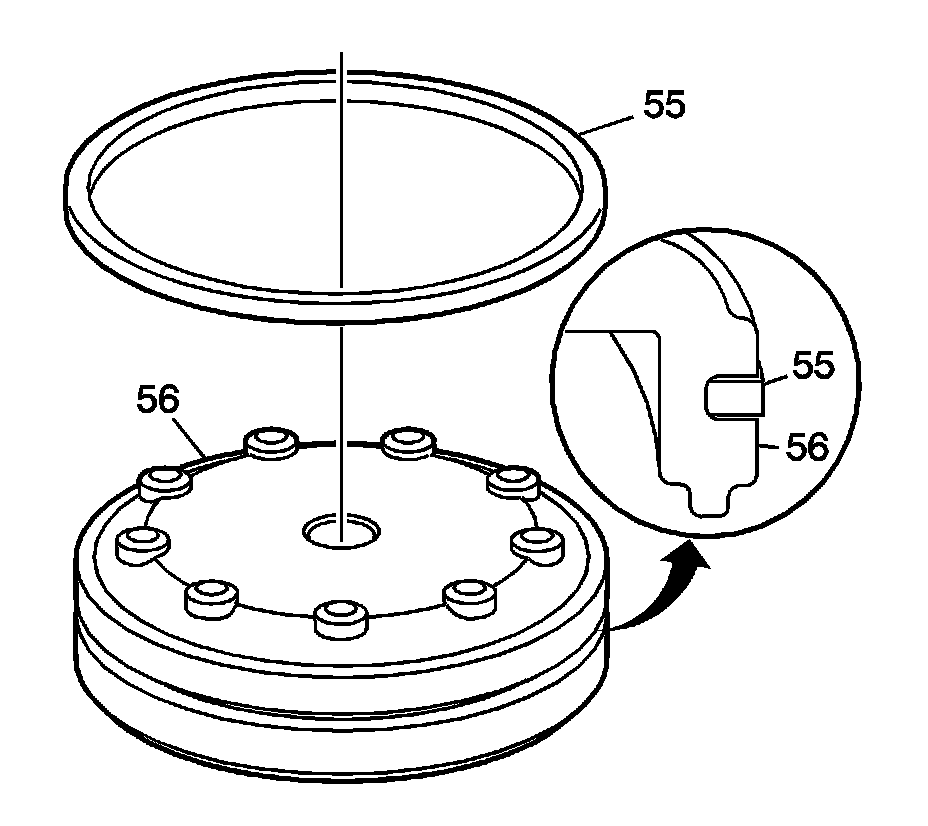 55
56
55
56