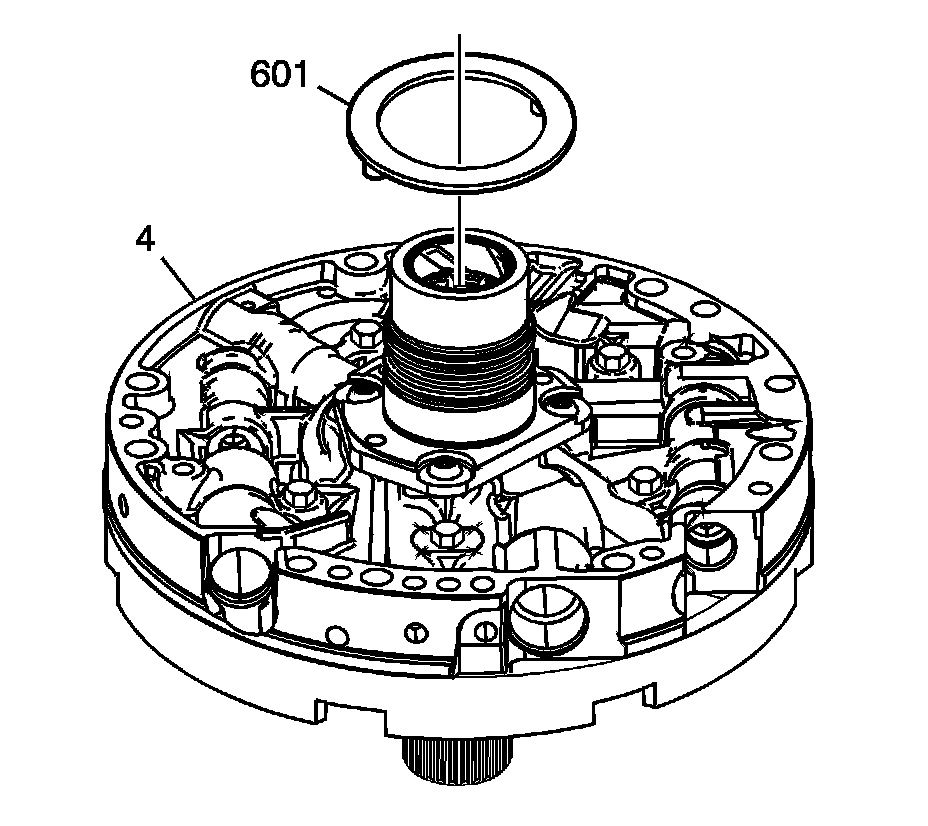 601

4