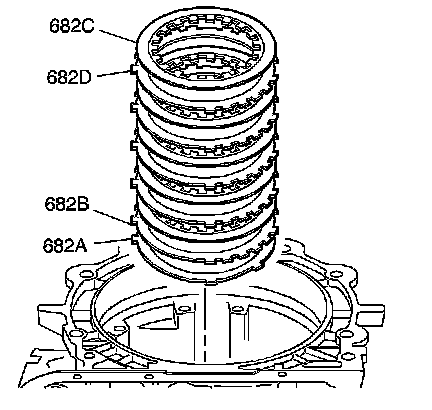 682C
682D
682B
682A