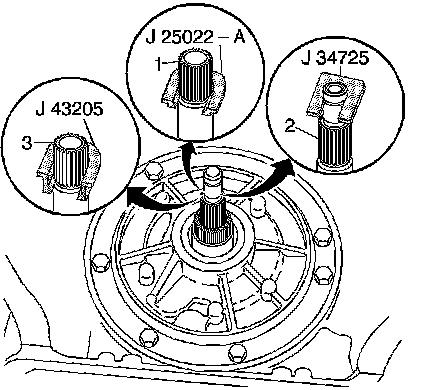 J 25022 – A
1
J 34725
2
J 43205
3