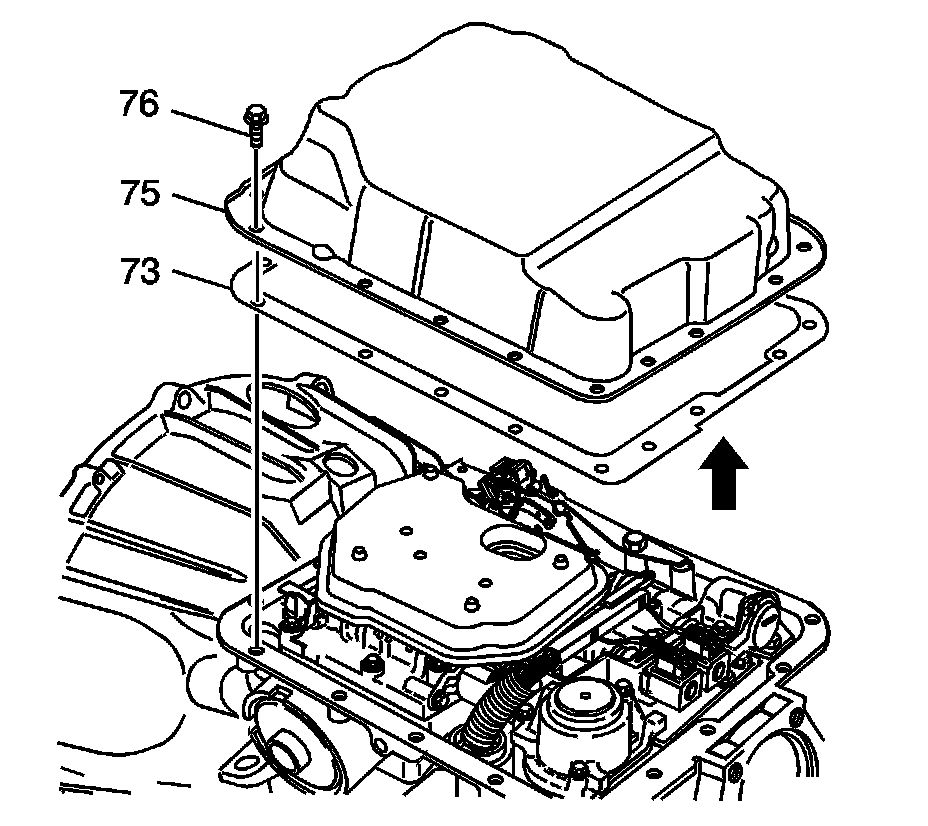 76
75
73