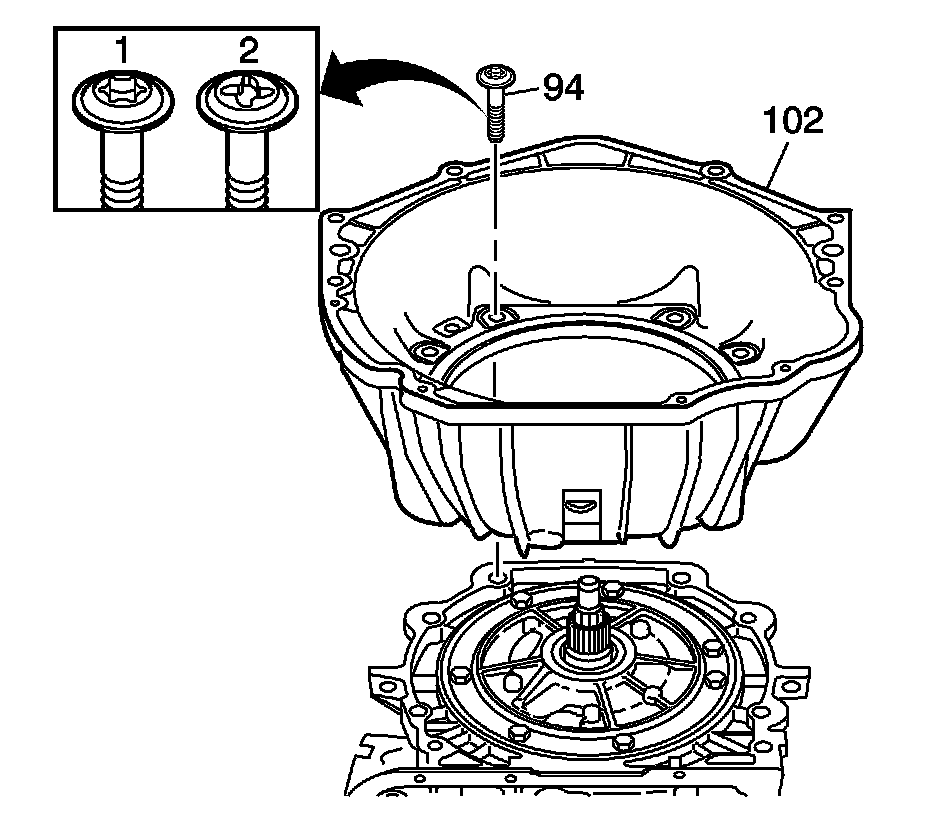 1
2
94
102