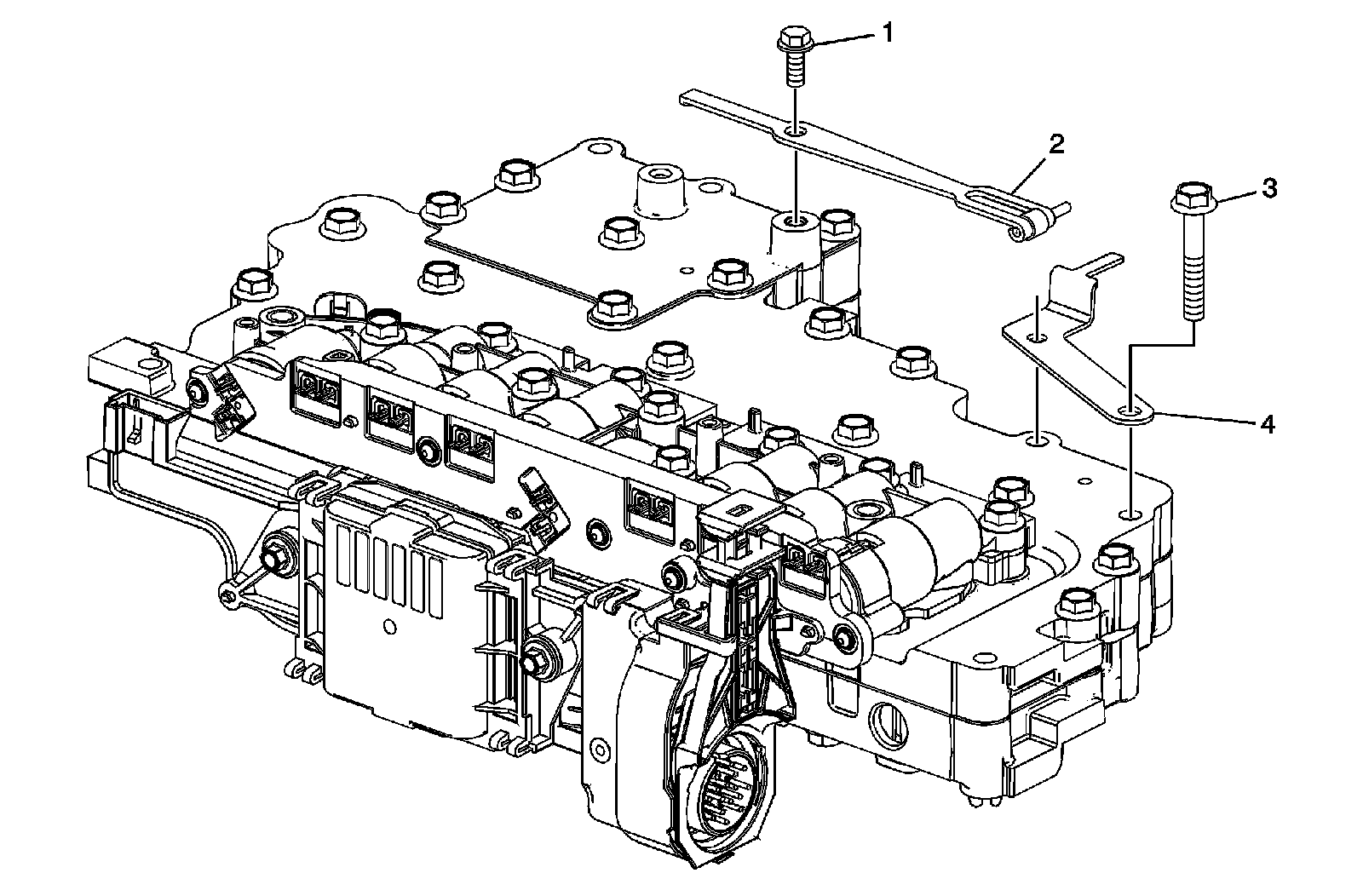 1
2
3
4