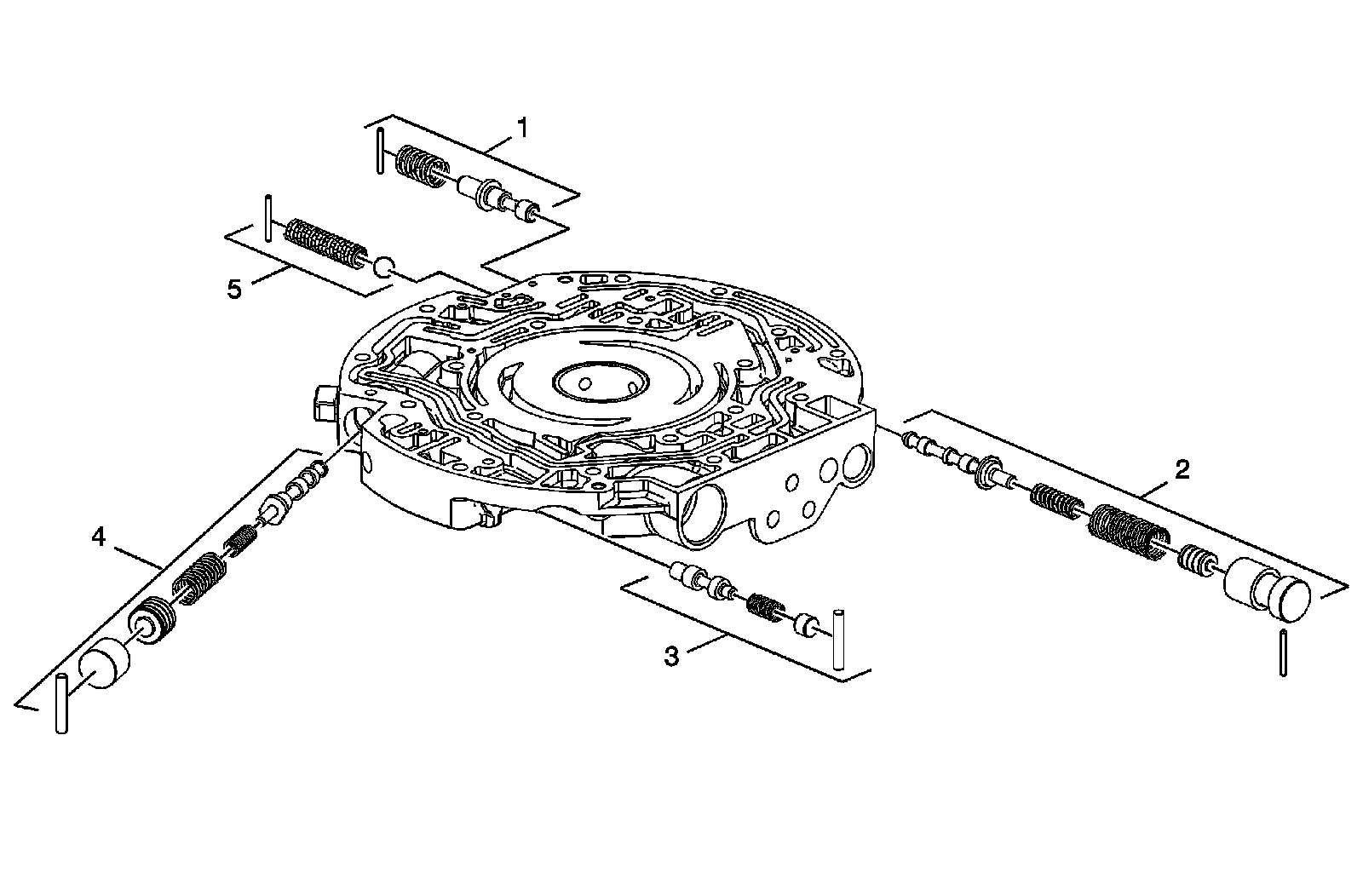 1

5

2

4

3