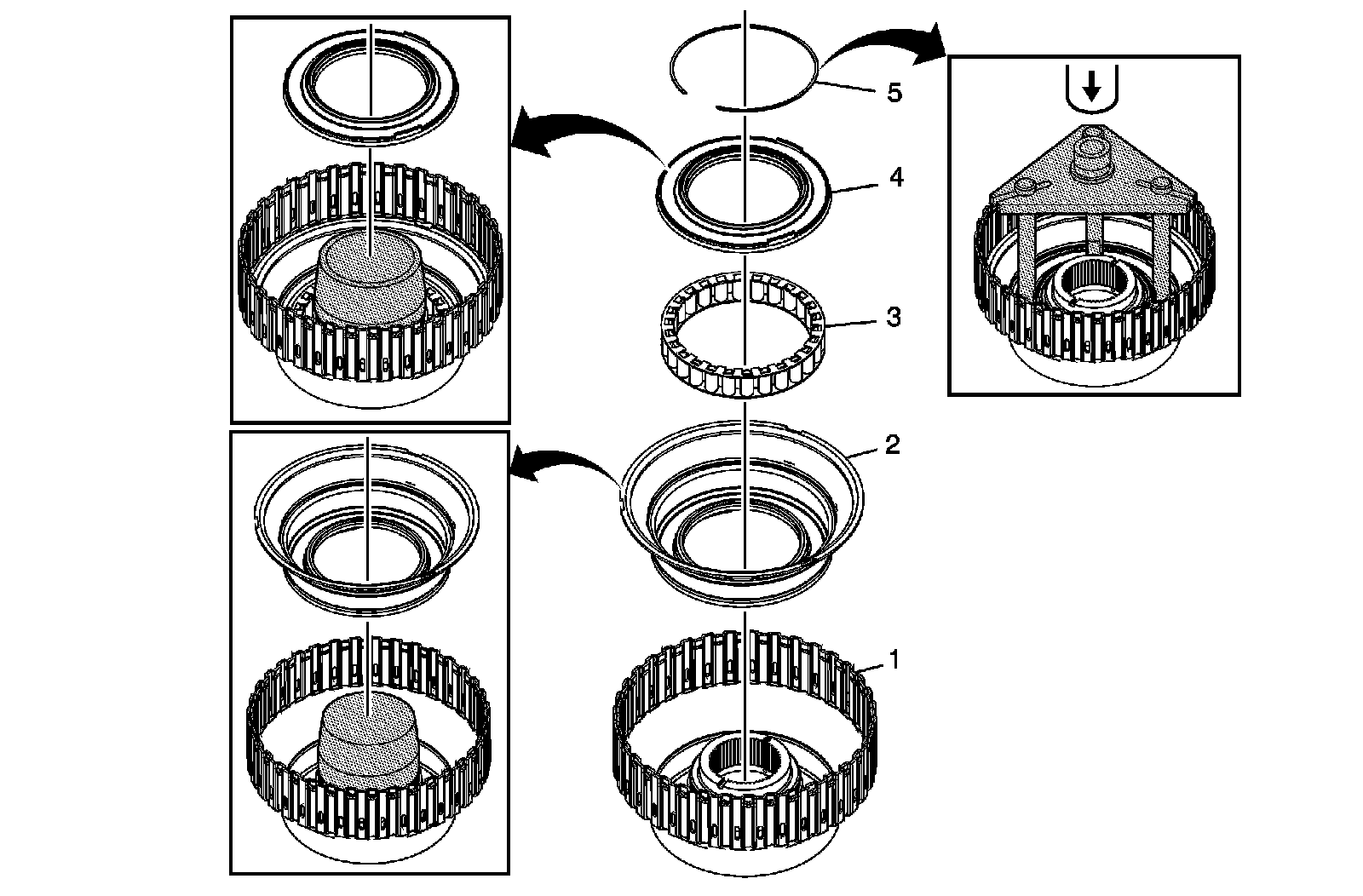 5
4
3
2
1