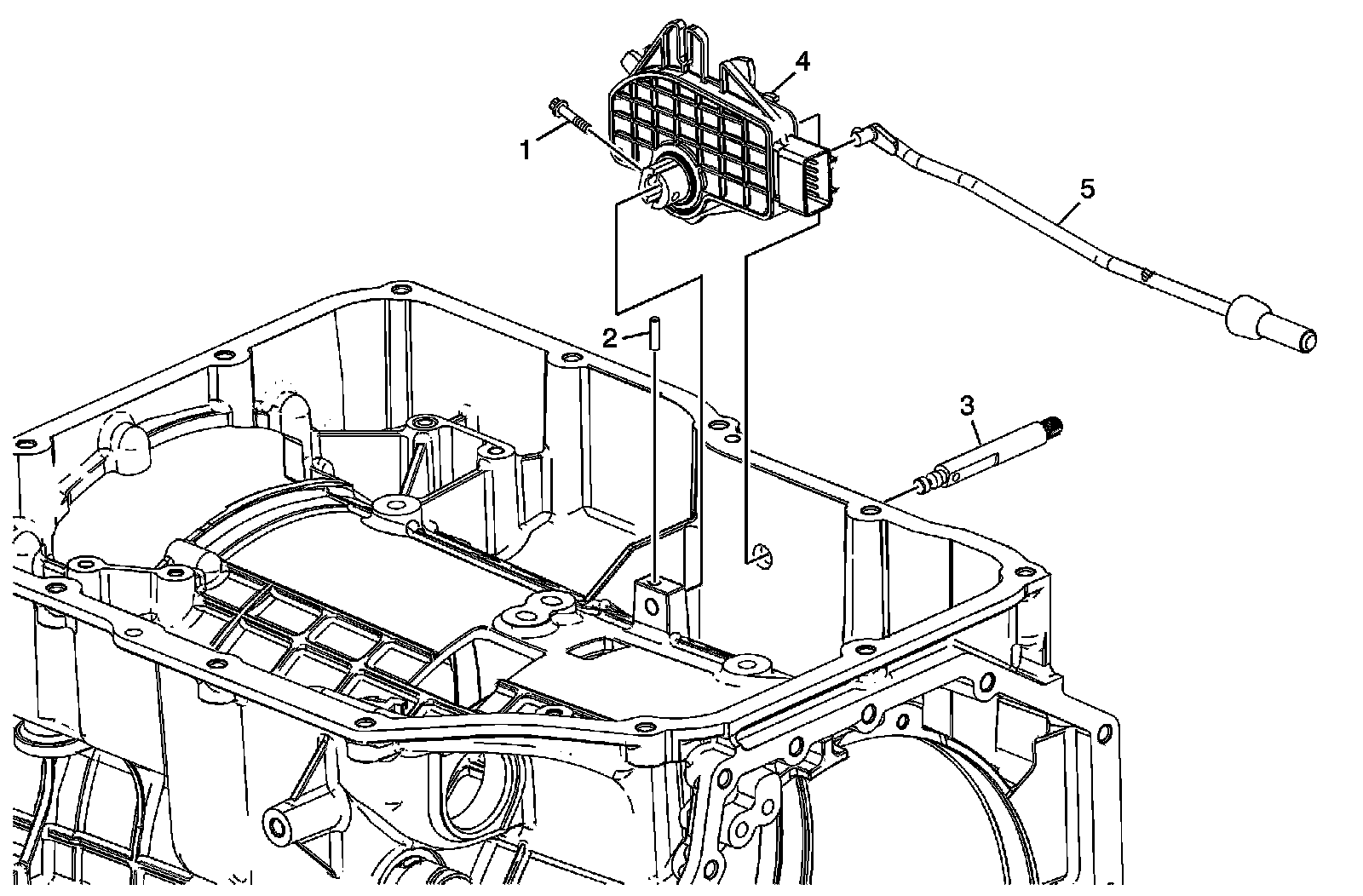 4
1
5
2
3