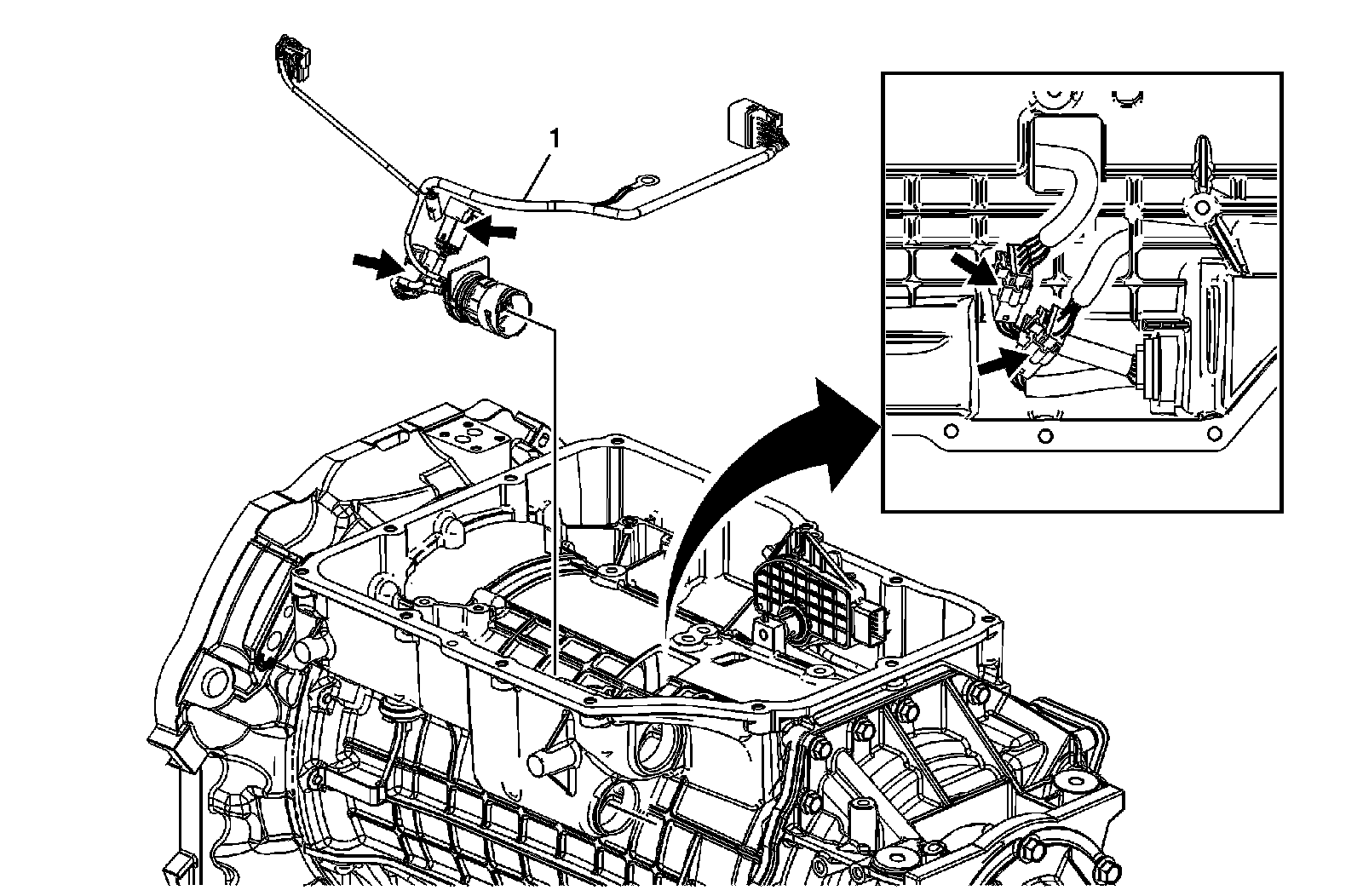 1