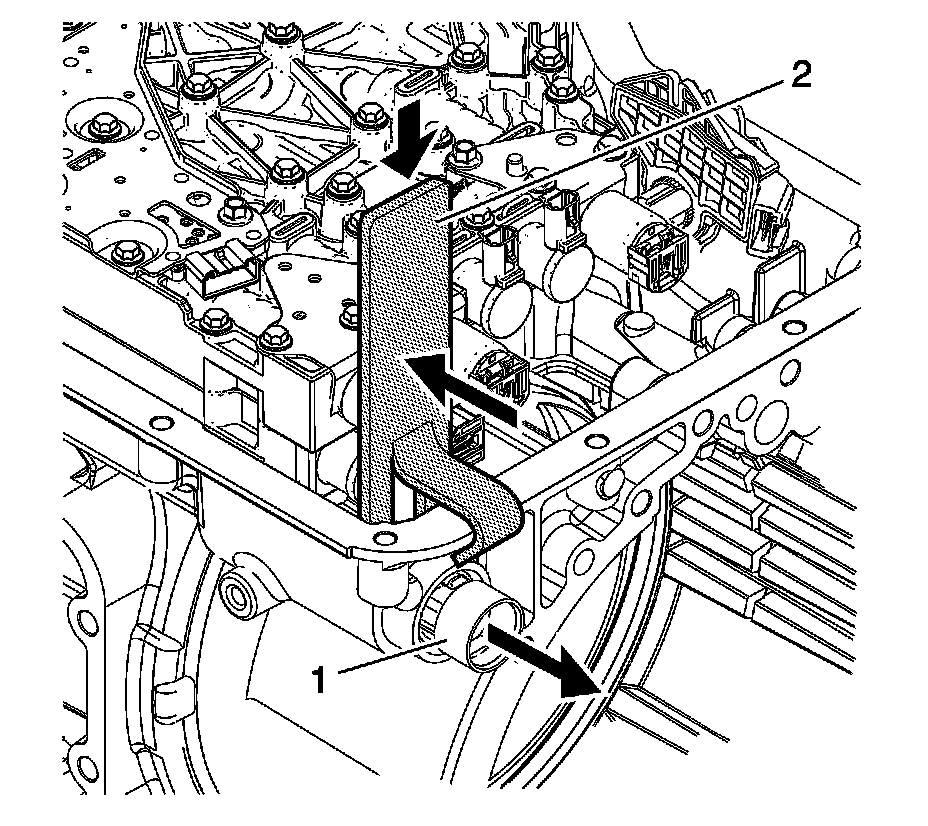 2

1