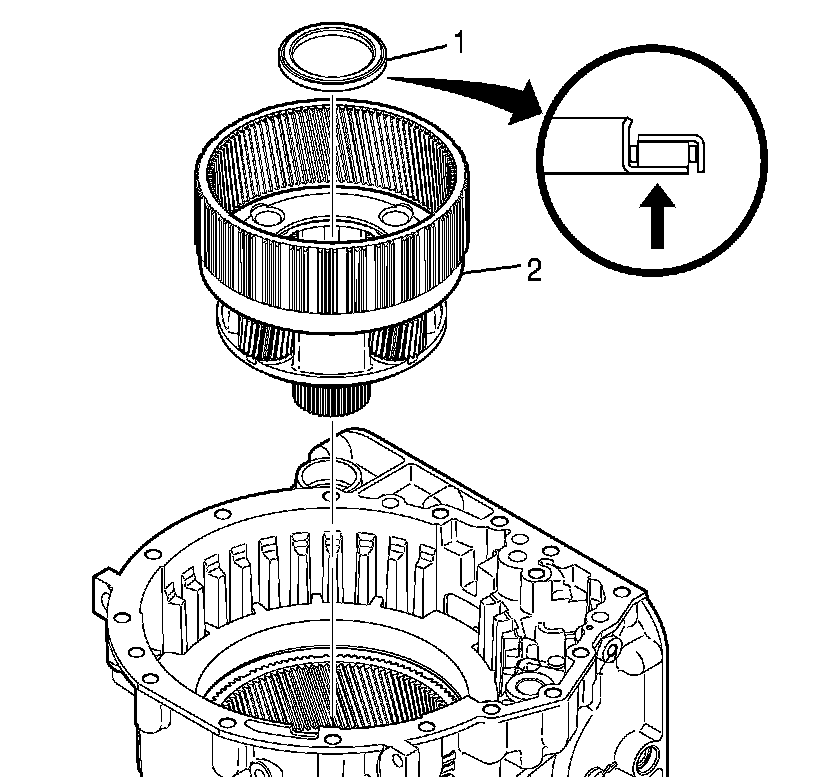 1

2