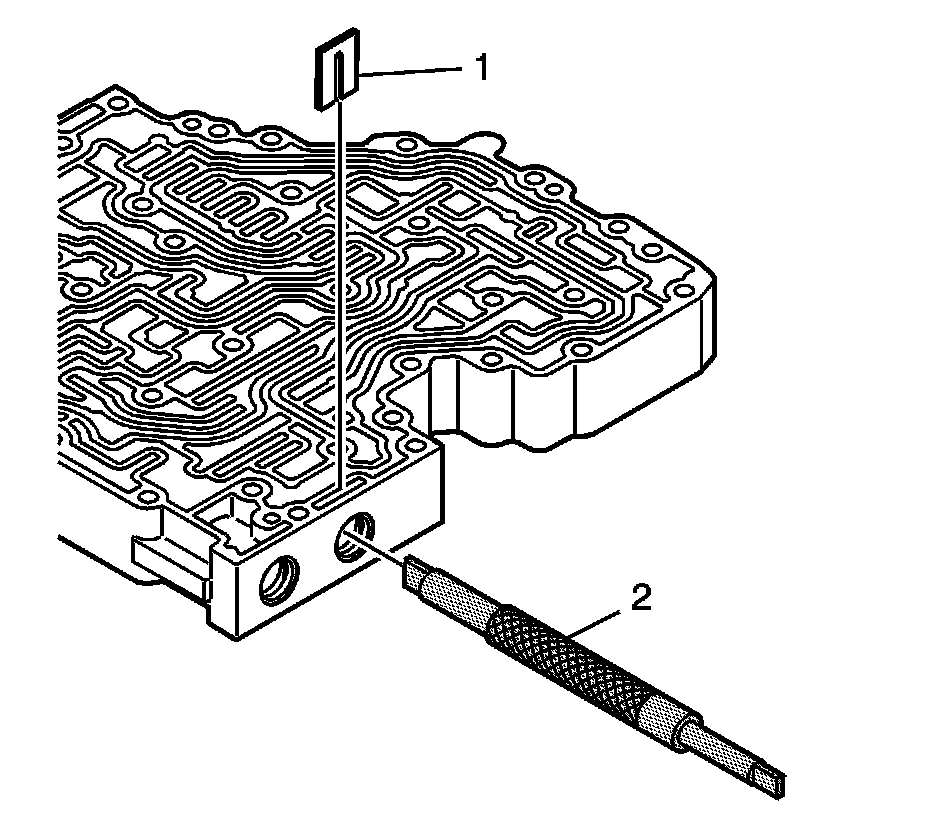 1

2