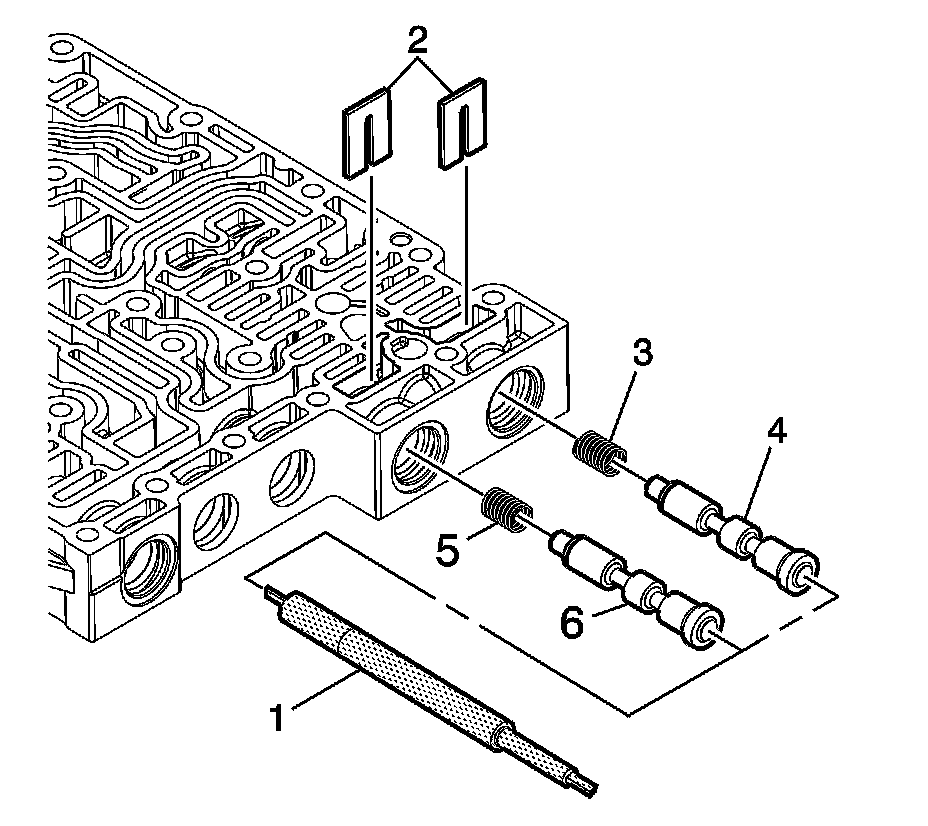 2
3
4
5
6
1