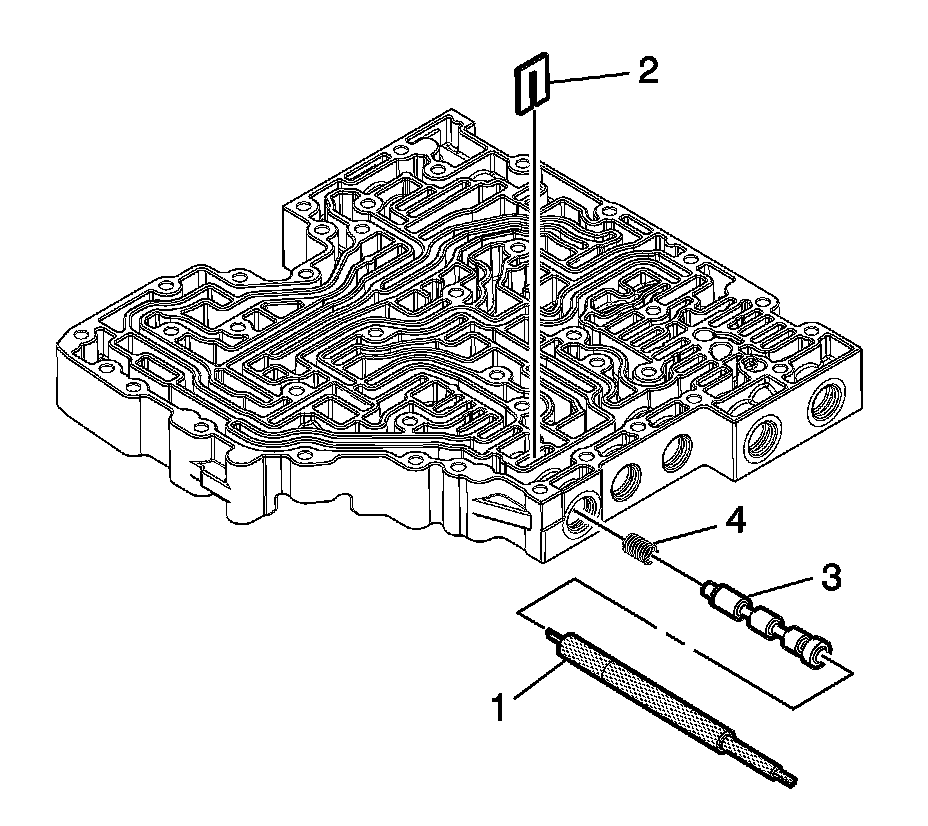 2
4
3
1