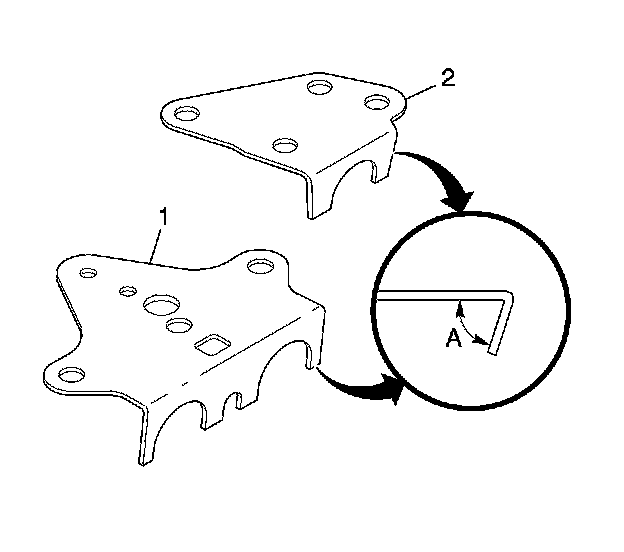 2
1
A