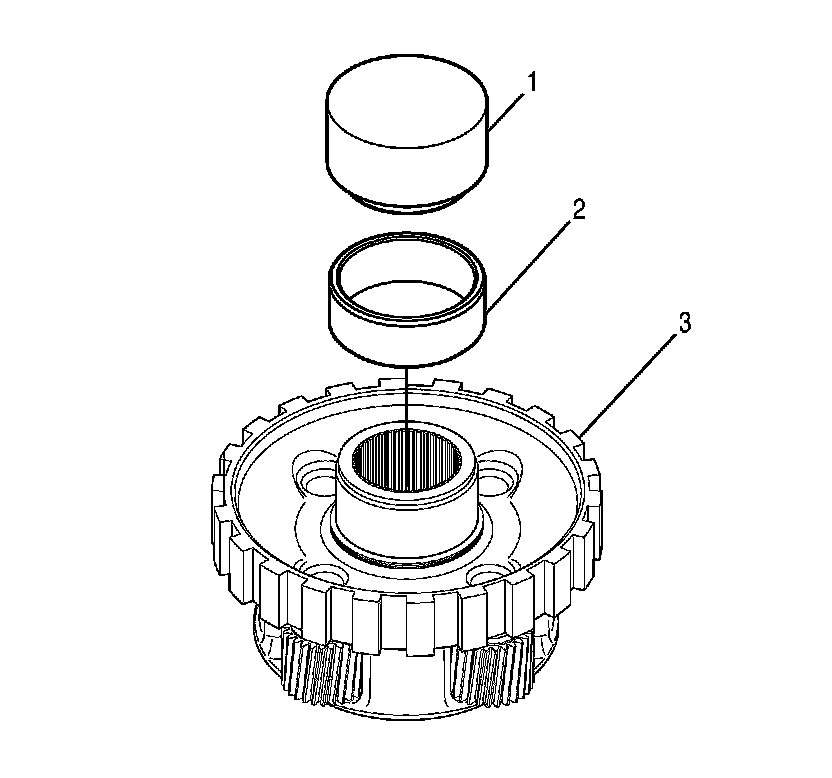 1
2
3