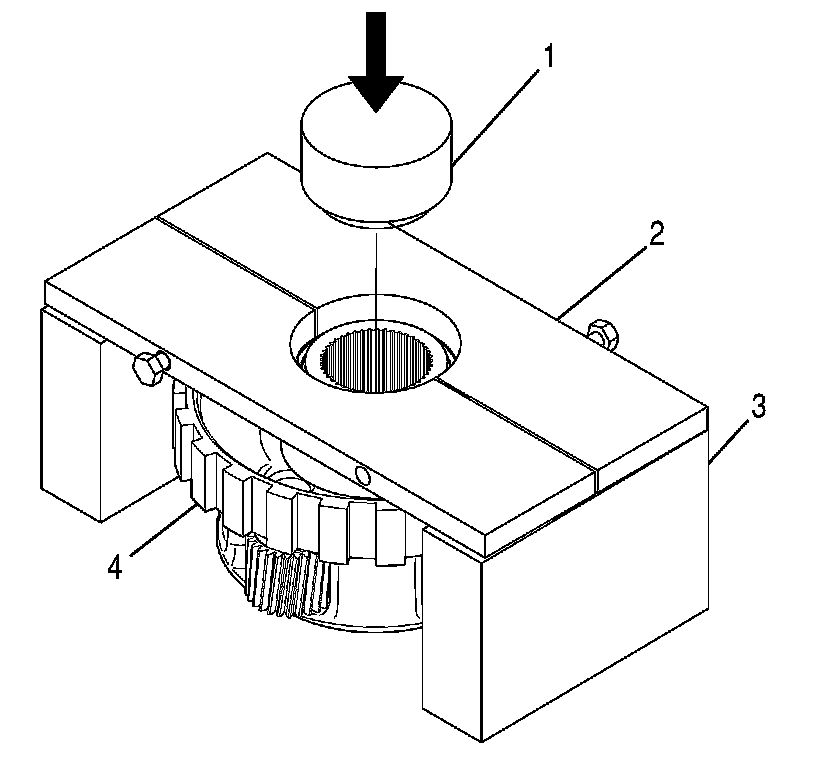 1
2
3
4