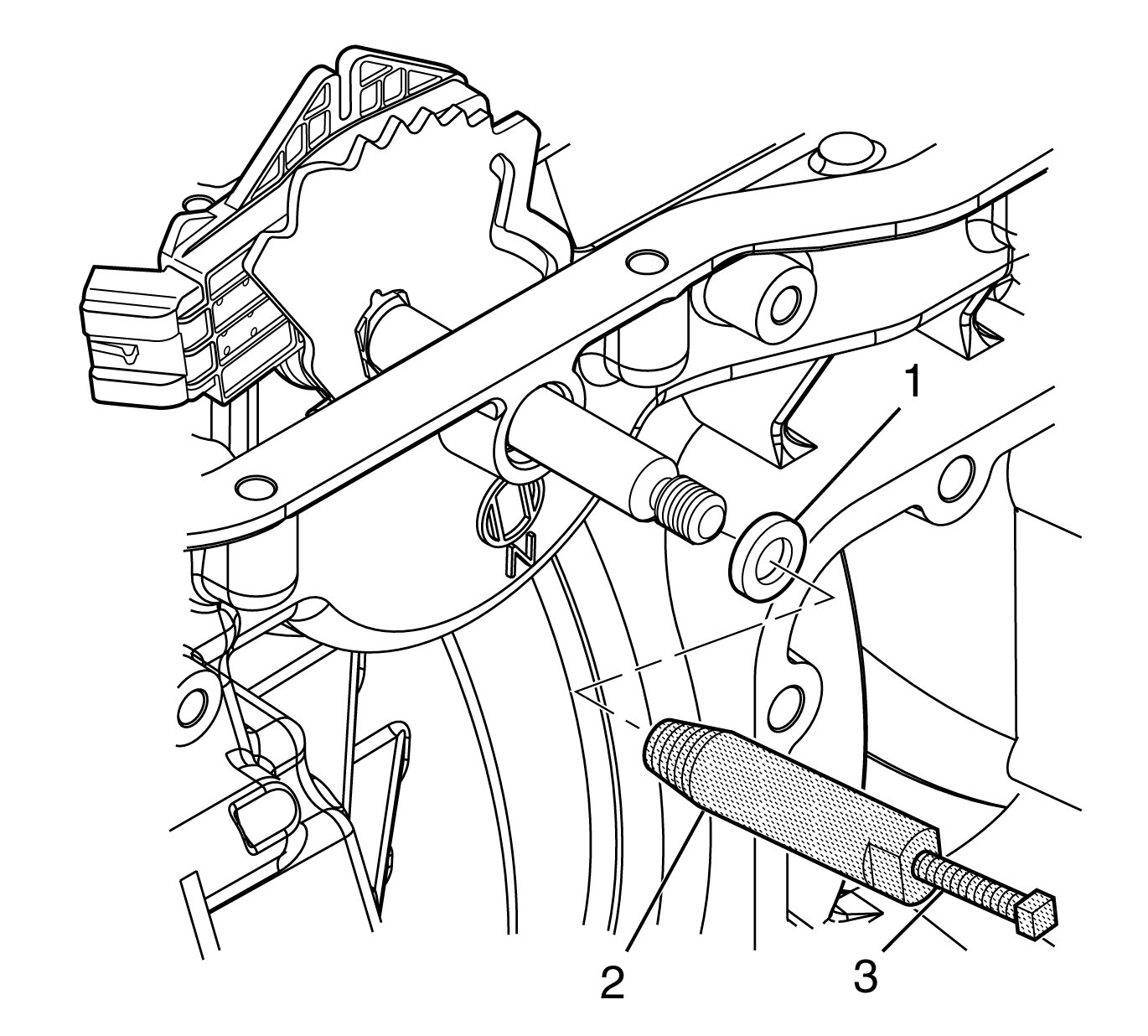 1
N
2
3