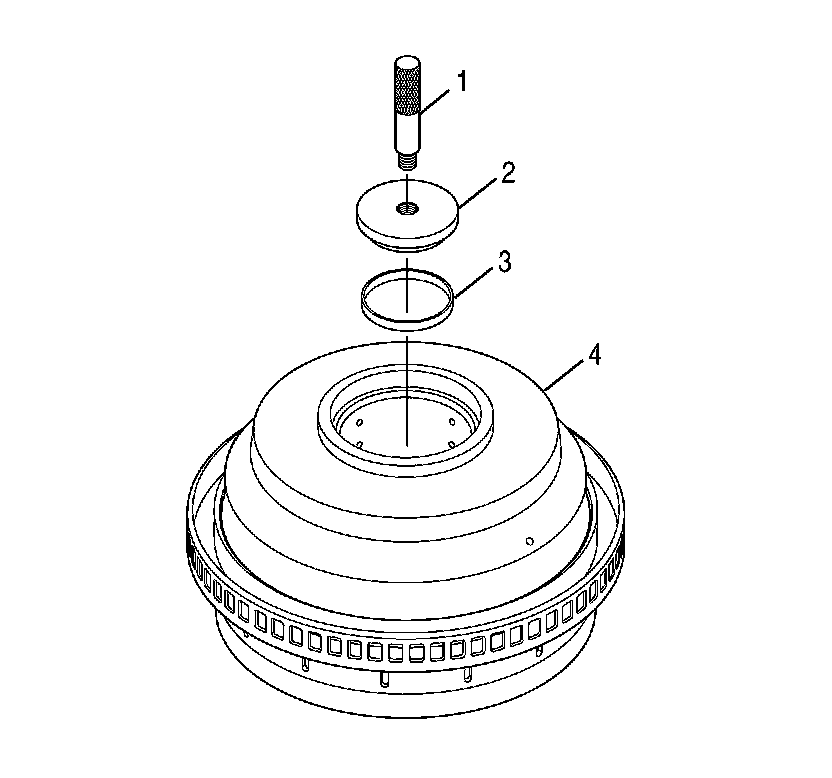 1
2
3
4