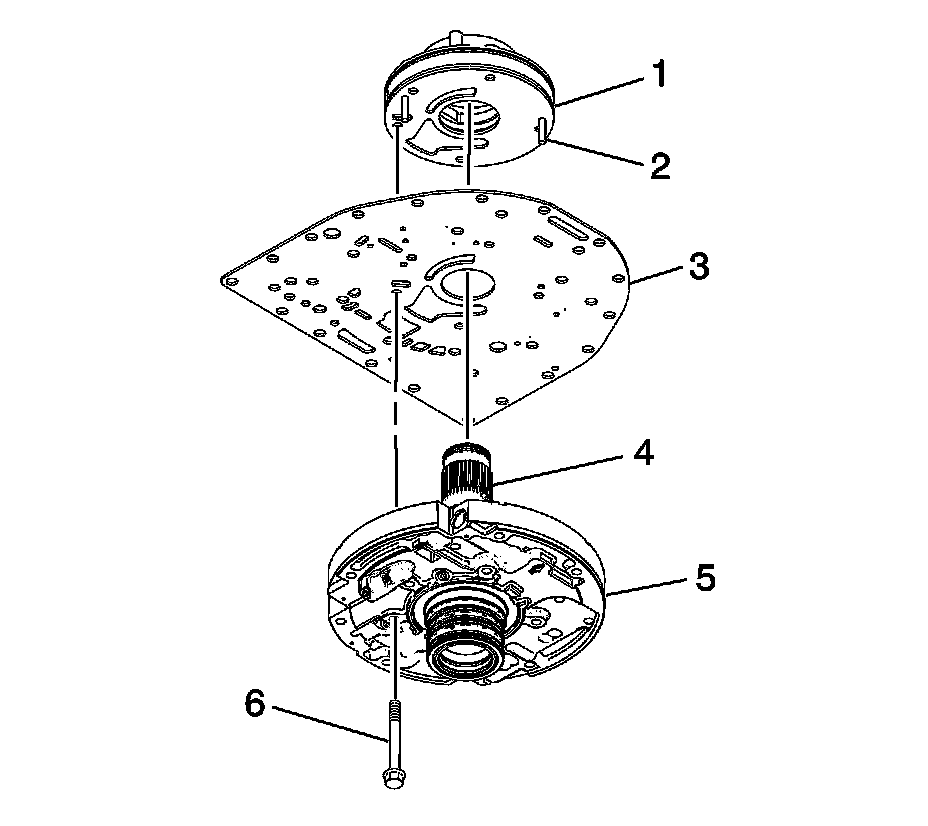 1
2
3
4
5
6