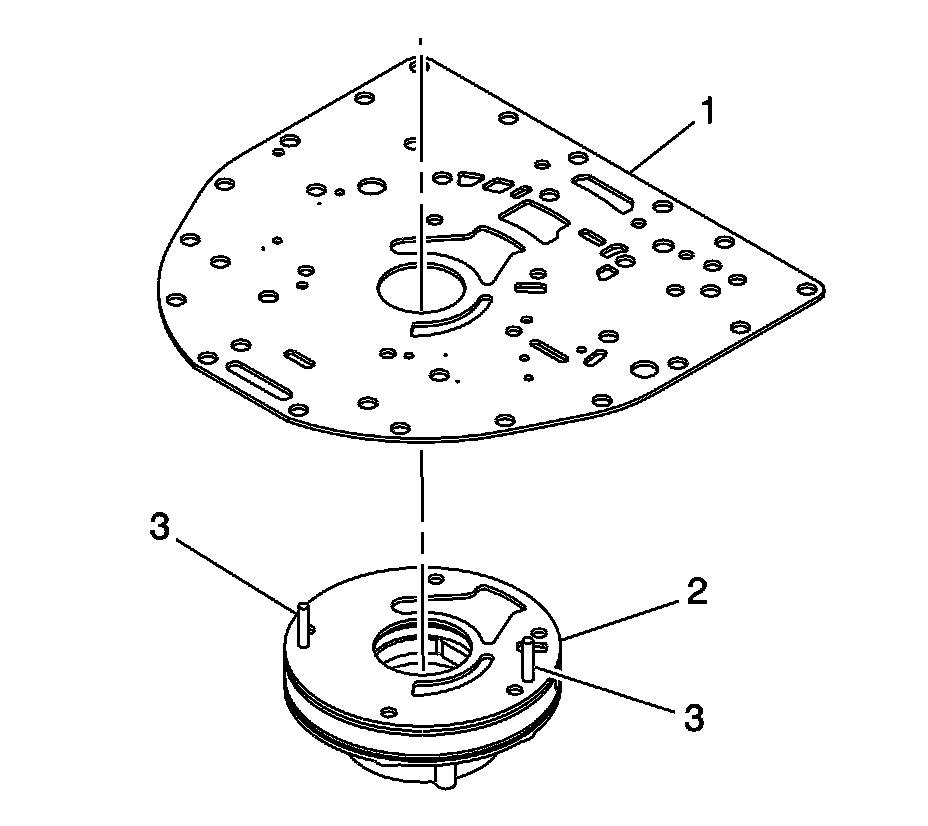 1

3

2

3