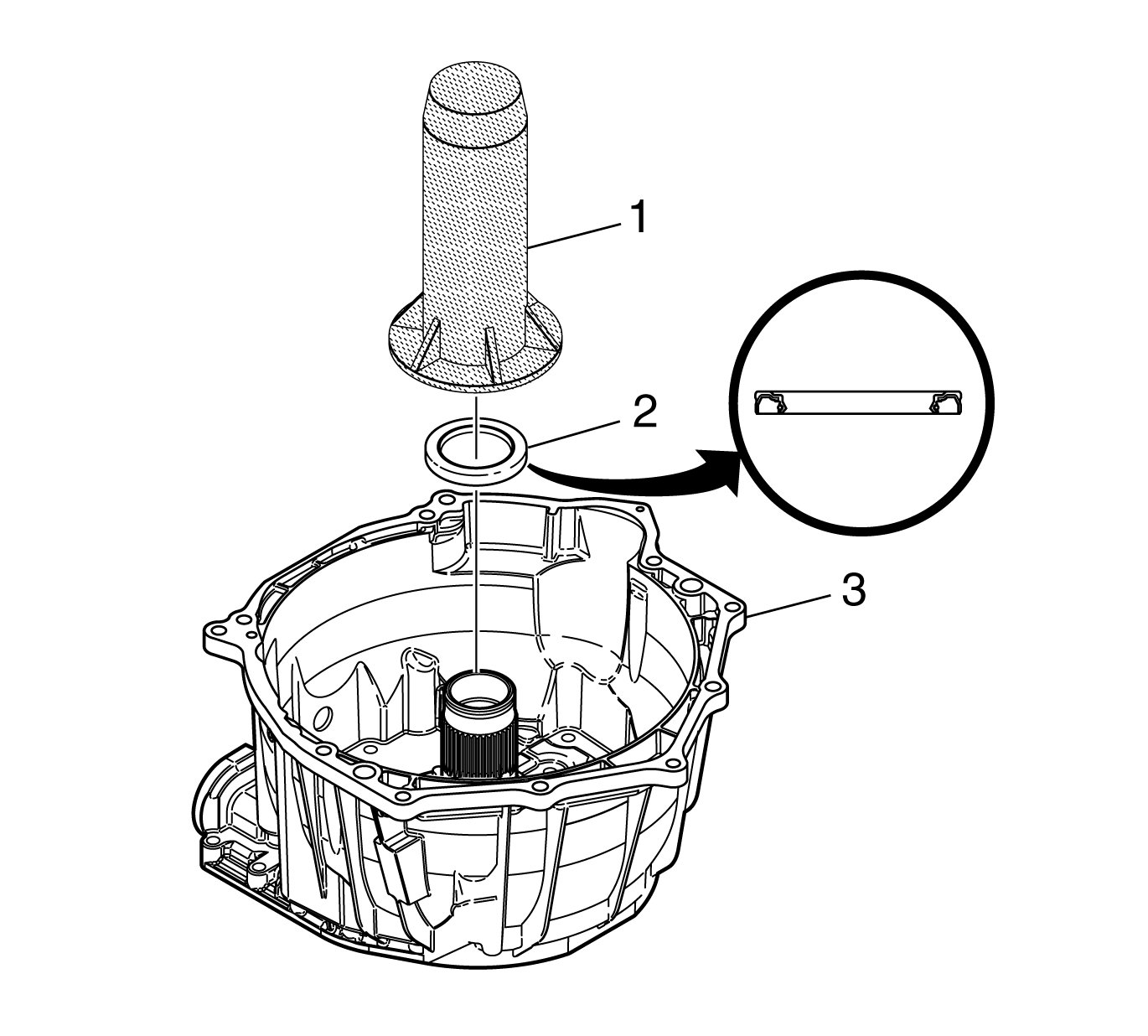 1
2
3