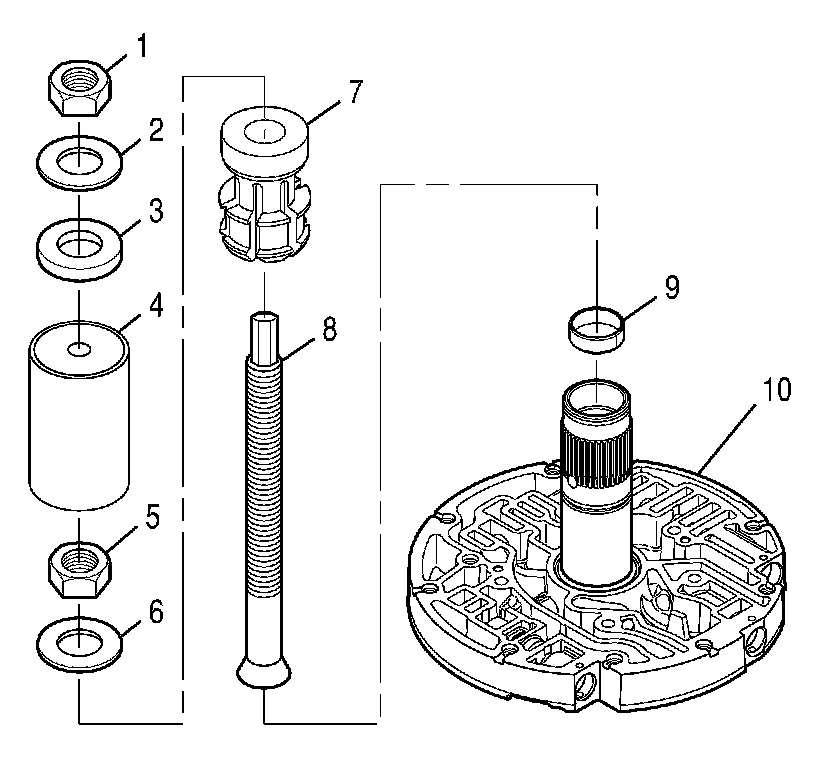 1
2
3
4
5
6
7
8
9
10