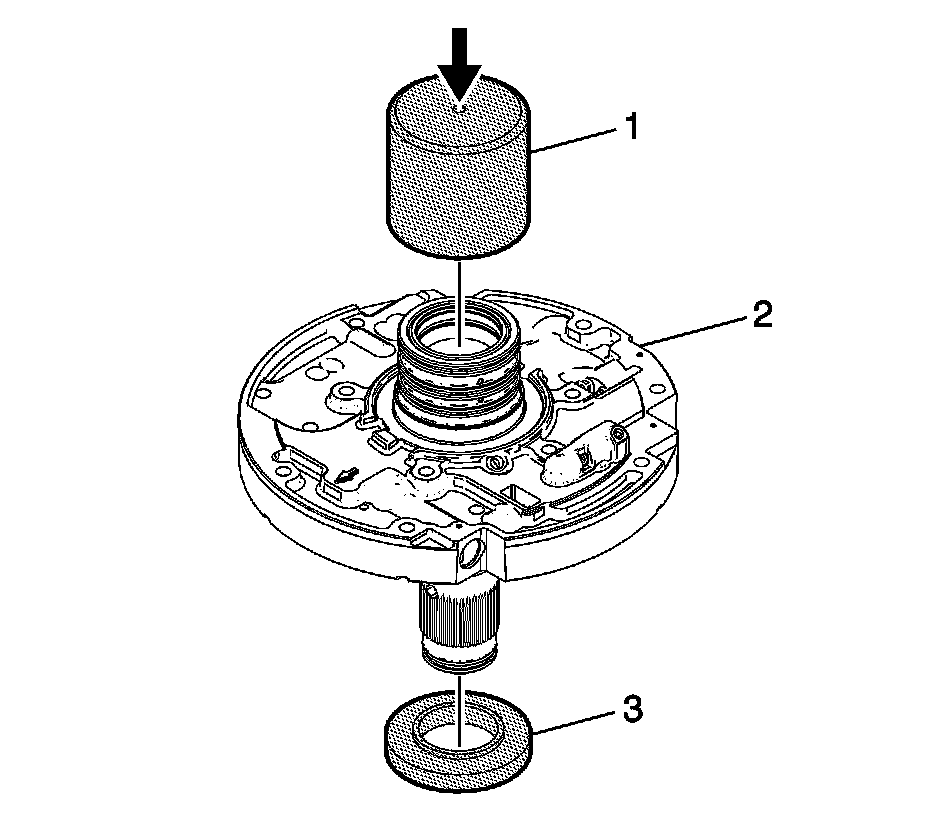 1
2
3