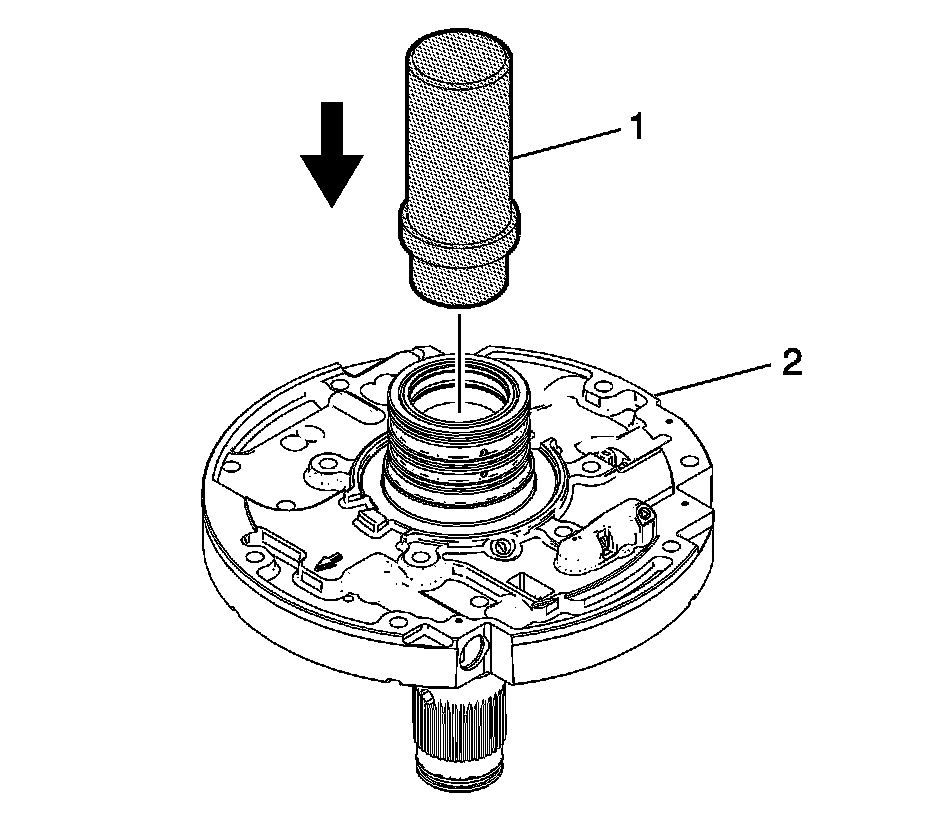 1
2